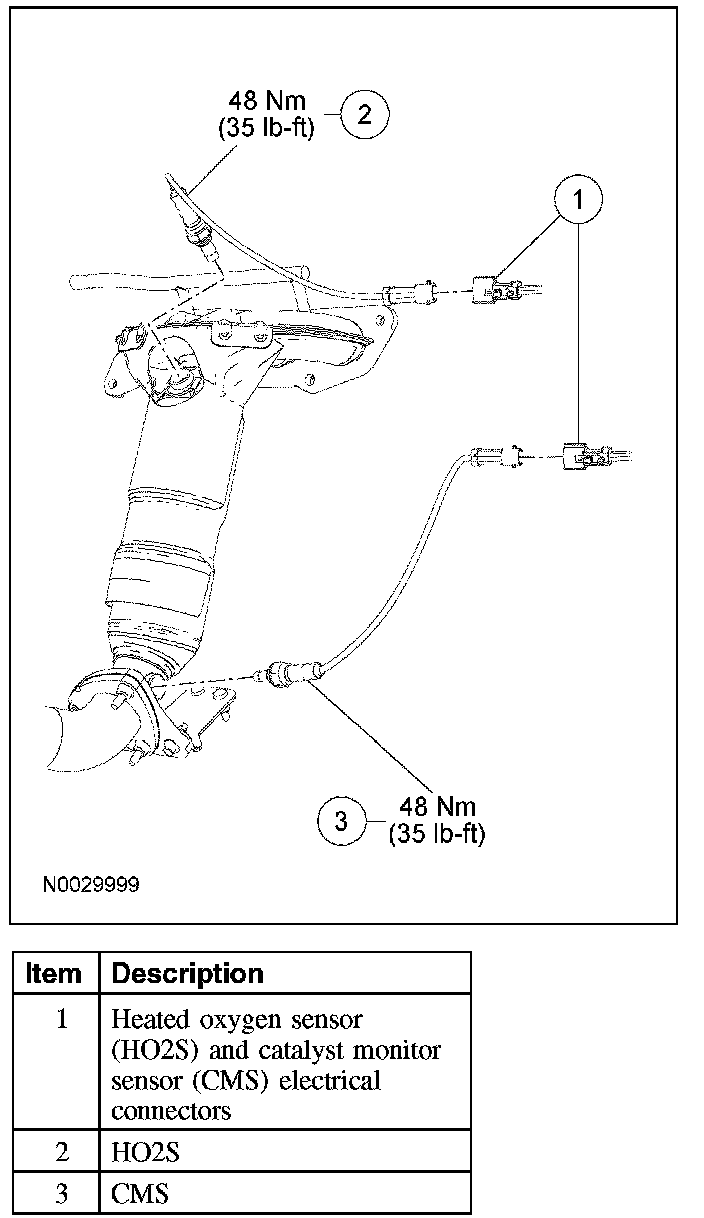 48 Nm
(35 lb-ft)

2

1

3

48 Nm
(35 lb-ft)

N0029999

| Item | Description |
|---|---|
| 1 | Heated oxygen sensor (HO2S) and catalyst monitor sensor (CMS) electrical connectors |
| 2 | HO2S |
| 3 | CMS |