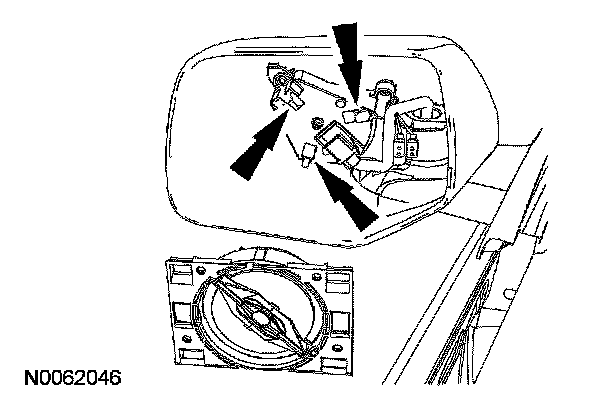 N0062046