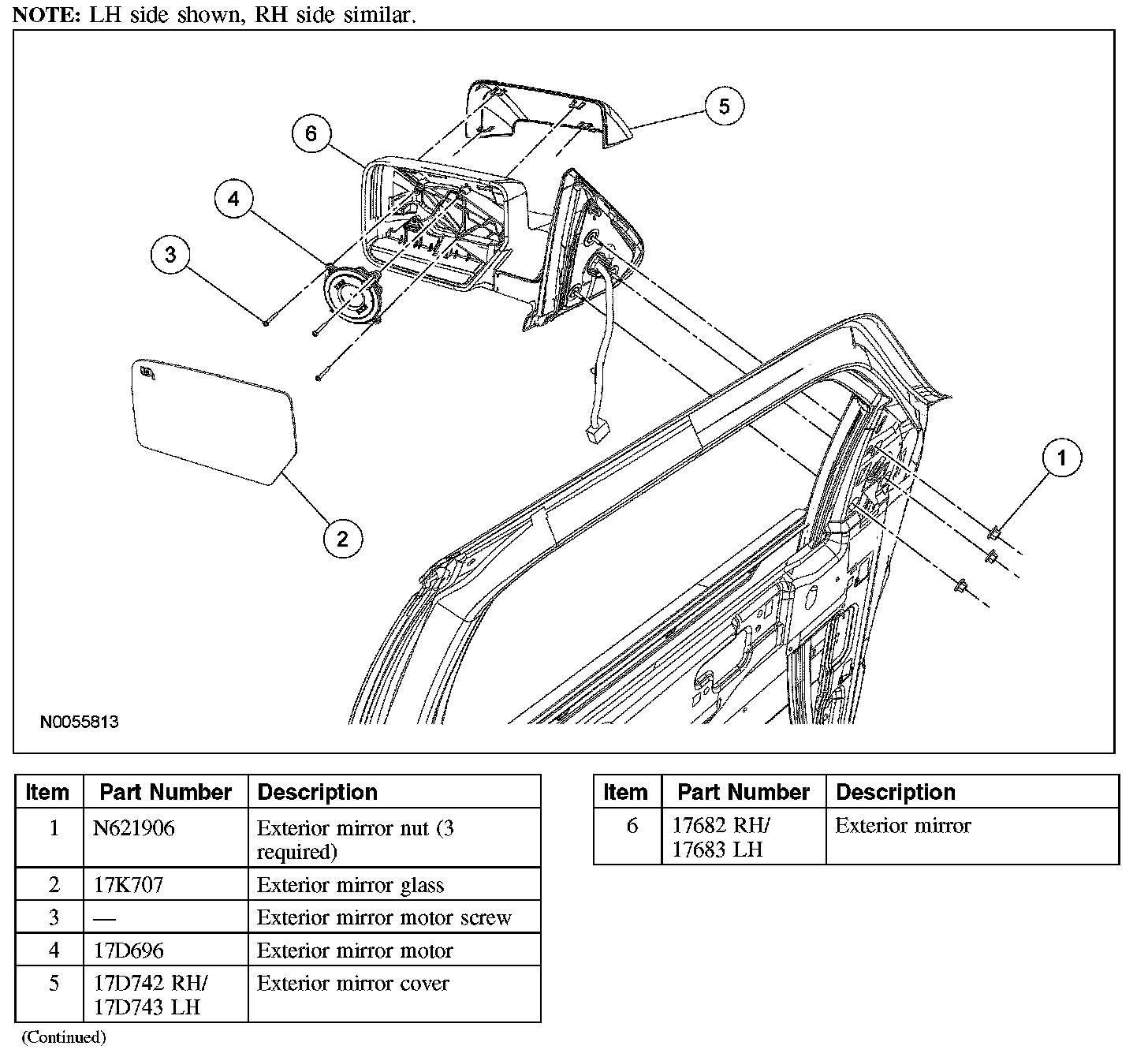 NOTE: LH side shown, RH side similar.

5
6
4
3
2
1

N0055813

| Item | Part Number | Description |
|---|---|---|
| 1 | N621906 | Exterior mirror nut (3 required) |
| 2 | 17K707 | Exterior mirror glass |
| 3 | — | Exterior mirror motor screw |
| 4 | 17D696 | Exterior mirror motor |
| 5 | 17D742 RH/ 17D743 LH | Exterior mirror cover |

(Continued)

| Item | Part Number | Description |
|---|---|---|
| 6 | 17682 RH/ 17683 LH | Exterior mirror |