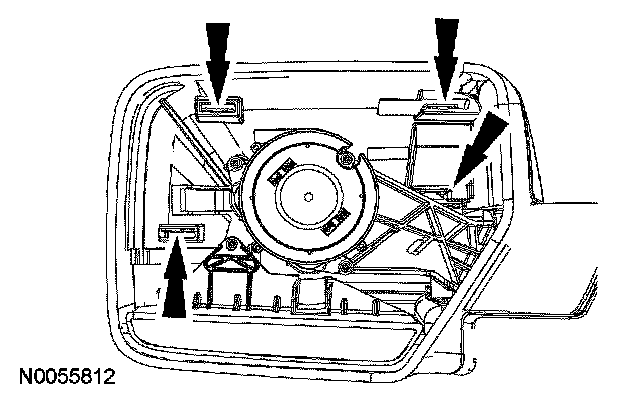 N0055812