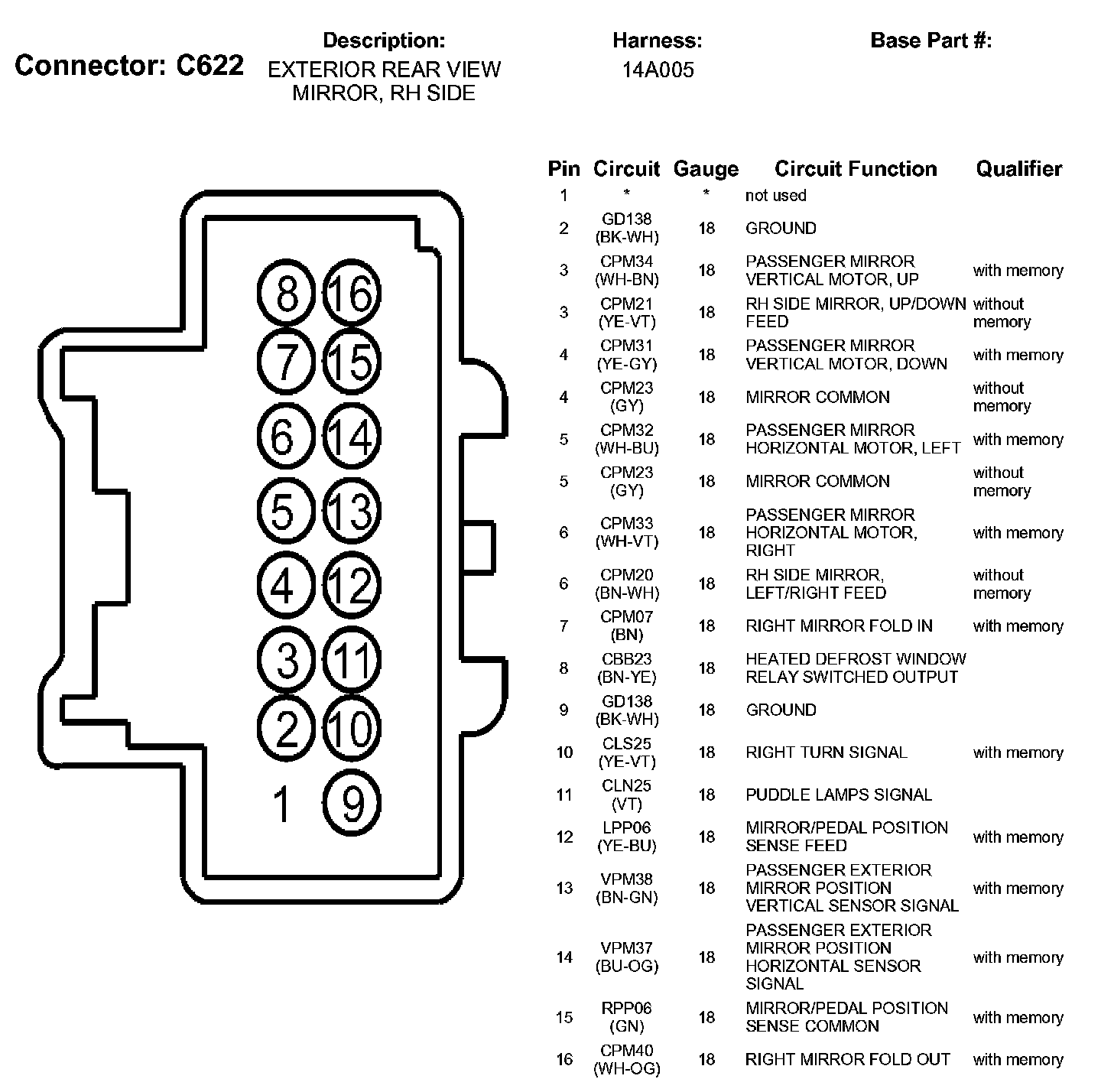 Connector: C622

Description:
EXTERIOR REAR VIEW MIRROR, RH SIDE

Harness:
14A005

Base Part #:

8 16
7 15
6 14
5 13
4 12
3 11
2 10
1 9

| Pin | Circuit | Gauge | Circuit Function | Qualifier |
|---|---|---|---|---|
| 1 | * | * | not used | |
| 2 | GD138 (BK-WH) | 18 | GROUND | |
| 3 | CPM34 (WH-BN) | 18 | PASSENGER MIRROR VERTICAL MOTOR, UP | with memory |
| 3 | CPM21 (YE-VT) | 18 | RH SIDE MIRROR, UP/DOWN FEED | without memory |
| 4 | CPM31 (YE-GY) | 18 | PASSENGER MIRROR VERTICAL MOTOR, DOWN | with memory |
| 4 | CPM23 (GY) | 18 | MIRROR COMMON | without memory |
| 5 | CPM32 (WH-BU) | 18 | PASSENGER MIRROR HORIZONTAL MOTOR, LEFT | with memory |
| 5 | CPM23 (GY) | 18 | MIRROR COMMON | without memory |
| 6 | CPM33 (WH-VT) | 18 | PASSENGER MIRROR HORIZONTAL MOTOR, RIGHT | with memory |
| 6 | CPM20 (BN-WH) | 18 | RH SIDE MIRROR, LEFT/RIGHT FEED | without memory |
| 7 | CPM07 (BN) | 18 | RIGHT MIRROR FOLD IN | with memory |
| 8 | CBB23 (BN-YE) | 18 | HEATED DEFROST WINDOW RELAY SWITCHED OUTPUT | |
| 9 | GD138 (BK-WH) | 18 | GROUND | |
| 10 | CLS25 (YE-VT) | 18 | RIGHT TURN SIGNAL | with memory |
| 11 | CLN25 (VT) | 18 | PUDDLE LAMPS SIGNAL | |
| 12 | LPP06 (YE-BU) | 18 | MIRROR/PEDAL POSITION SENSE FEED | with memory |
| 13 | VPM38 (BN-GN) | 18 | PASSENGER EXTERIOR MIRROR POSITION VERTICAL SENSOR SIGNAL | with memory |
| 14 | VPM37 (BU-OG) | 18 | PASSENGER EXTERIOR MIRROR POSITION HORIZONTAL SENSOR SIGNAL | with memory |
| 15 | RPP06 (GN) | 18 | MIRROR/PEDAL POSITION SENSE COMMON | with memory |
| 16 | CPM40 (WH-OG) | 18 | RIGHT MIRROR FOLD OUT | with memory |