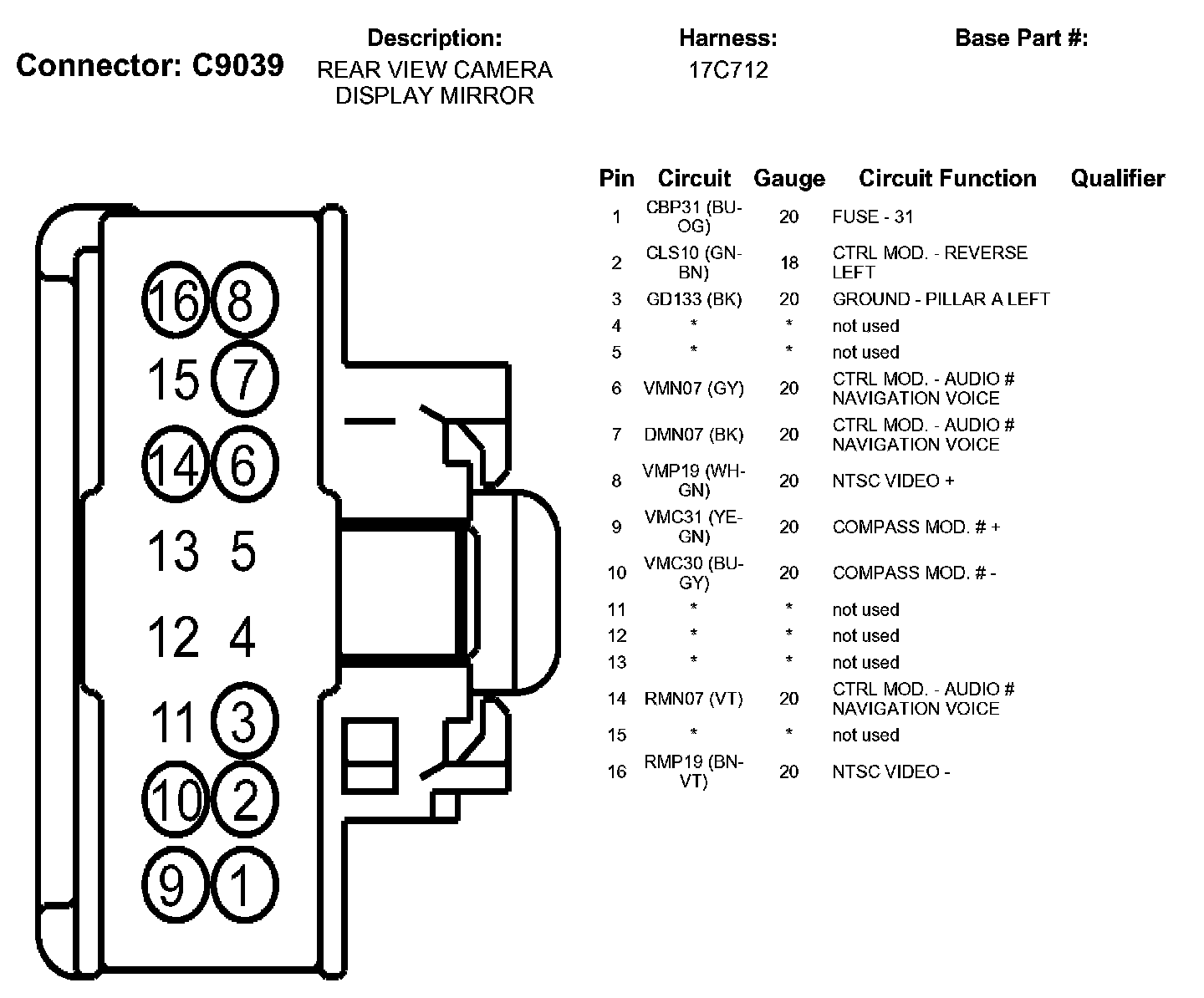 Connector: C9039

Description:
REAR VIEW CAMERA DISPLAY MIRROR

Harness:
17C712

Base Part #:

16 8
15 7
14 6
13 5
12 4
11 3
10 2
9 1

| Pin | Circuit | Gauge | Circuit Function | Qualifier |
|---|---|---|---|---|
| 1 | CBP31 (BU-OG) | 20 | FUSE - 31 | |
| 2 | CLS10 (GN-BN) | 18 | CTRL MOD. - REVERSE LEFT | |
| 3 | GD133 (BK) | 20 | GROUND - PILLAR A LEFT | |
| 4 | * | * | not used | |
| 5 | * | * | not used | |
| 6 | VMN07 (GY) | 20 | CTRL MOD. - AUDIO # NAVIGATION VOICE | |
| 7 | DMN07 (BK) | 20 | CTRL MOD. - AUDIO # NAVIGATION VOICE | |
| 8 | VMP19 (WH-GN) | 20 | NTSC VIDEO + | |
| 9 | VMC31 (YE-GN) | 20 | COMPASS MOD. # + | |
| 10 | VMC30 (BU-GY) | 20 | COMPASS MOD. # - | |
| 11 | * | * | not used | |
| 12 | * | * | not used | |
| 13 | * | * | not used | |
| 14 | RMN07 (VT) | 20 | CTRL MOD. - AUDIO # NAVIGATION VOICE | |
| 15 | * | * | not used | |
| 16 | RMP19 (BN-VT) | 20 | NTSC VIDEO - | |