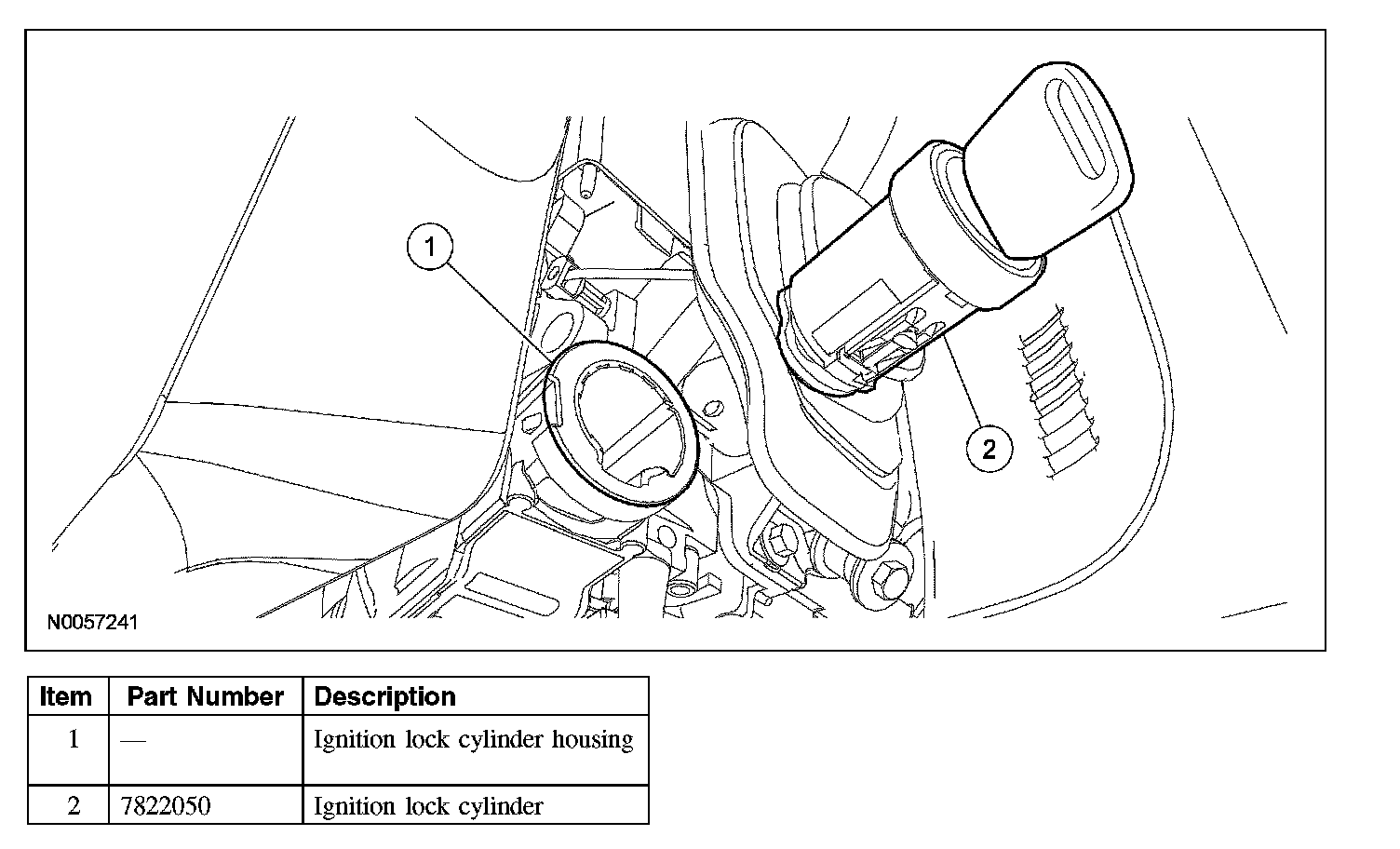 1

2

N0057241

| Item | Part Number | Description |
|---|---|---|
| 1 | — | Ignition lock cylinder housing |
| 2 | 7822050 | Ignition lock cylinder |