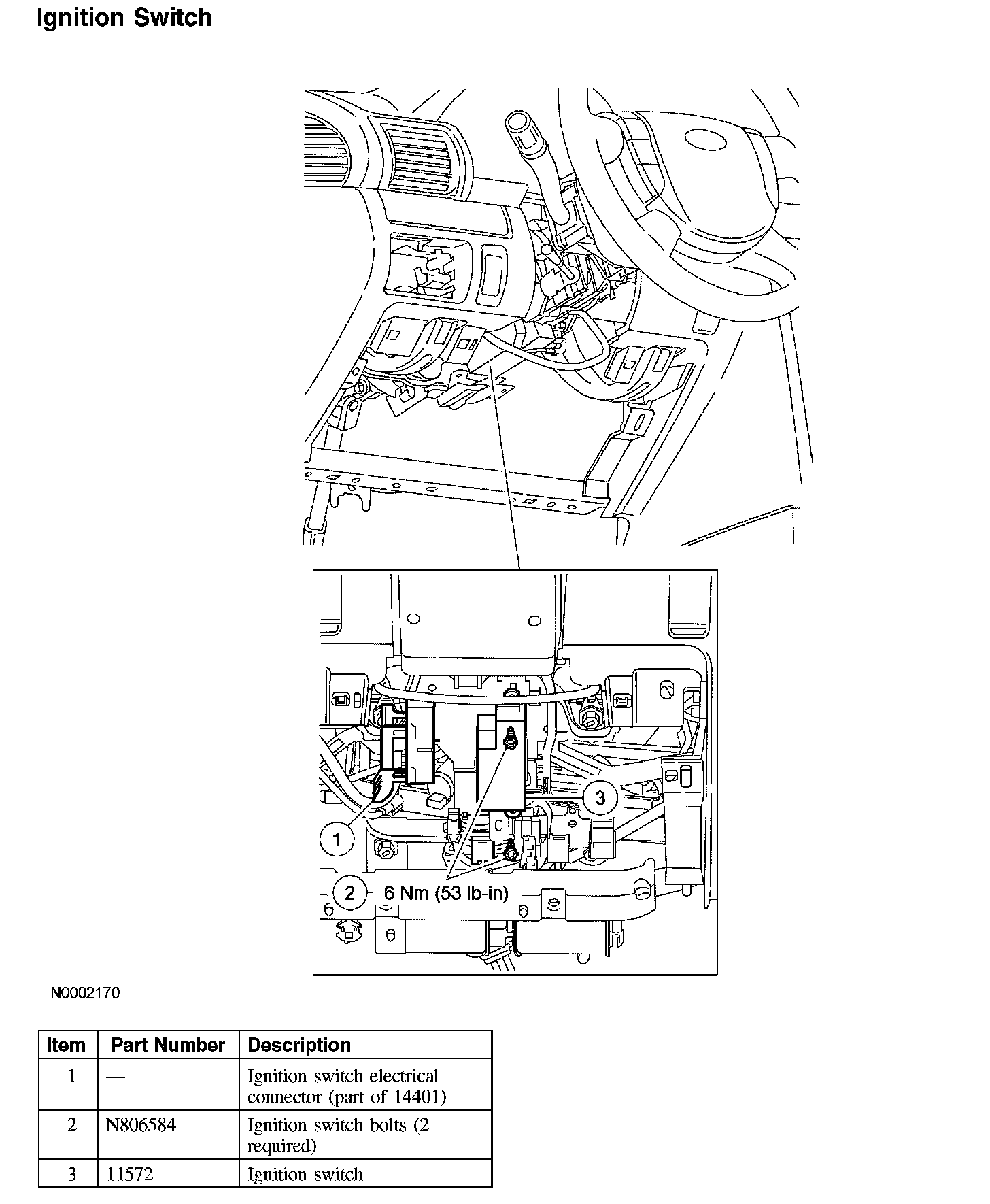 Ignition Switch

3

1

2 6 Nm (53 lb-in)

N0002170

| Item | Part Number | Description |
|---|---|---|
| 1 | — | Ignition switch electrical connector (part of 14401) |
| 2 | N806584 | Ignition switch bolts (2 required) |
| 3 | 11572 | Ignition switch |