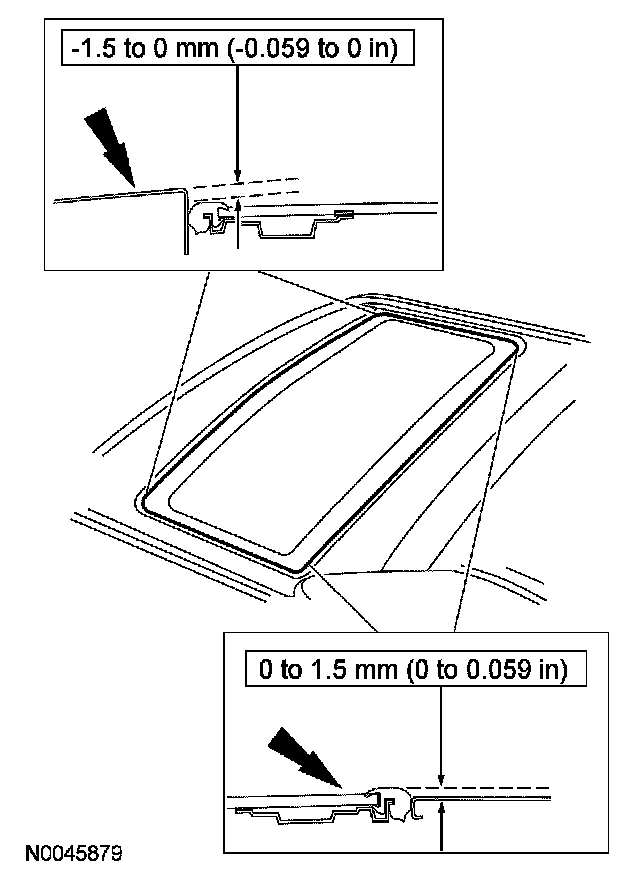 -1.5 to 0 mm (-0.059 to 0 in)

0 to 1.5 mm (0 to 0.059 in)

N0045879