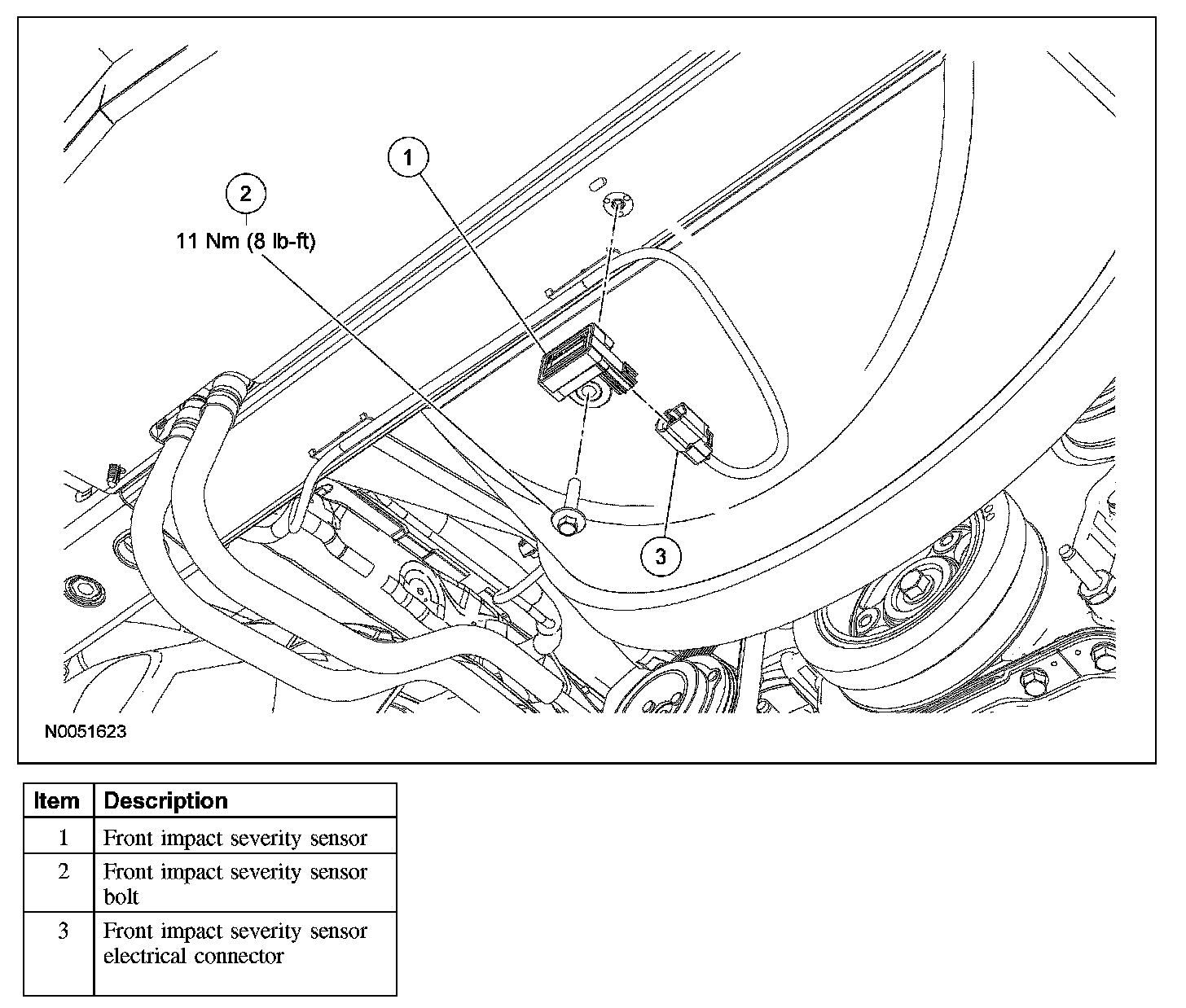 1

2
11 Nm (8 lb-ft)

3

N0051623

| Item | Description |
|---|---|
| 1 | Front impact severity sensor |
| 2 | Front impact severity sensor bolt |
| 3 | Front impact severity sensor electrical connector |