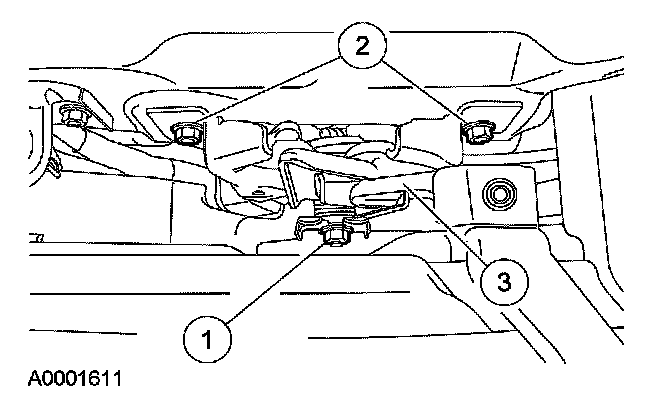 2
3
1
A0001611