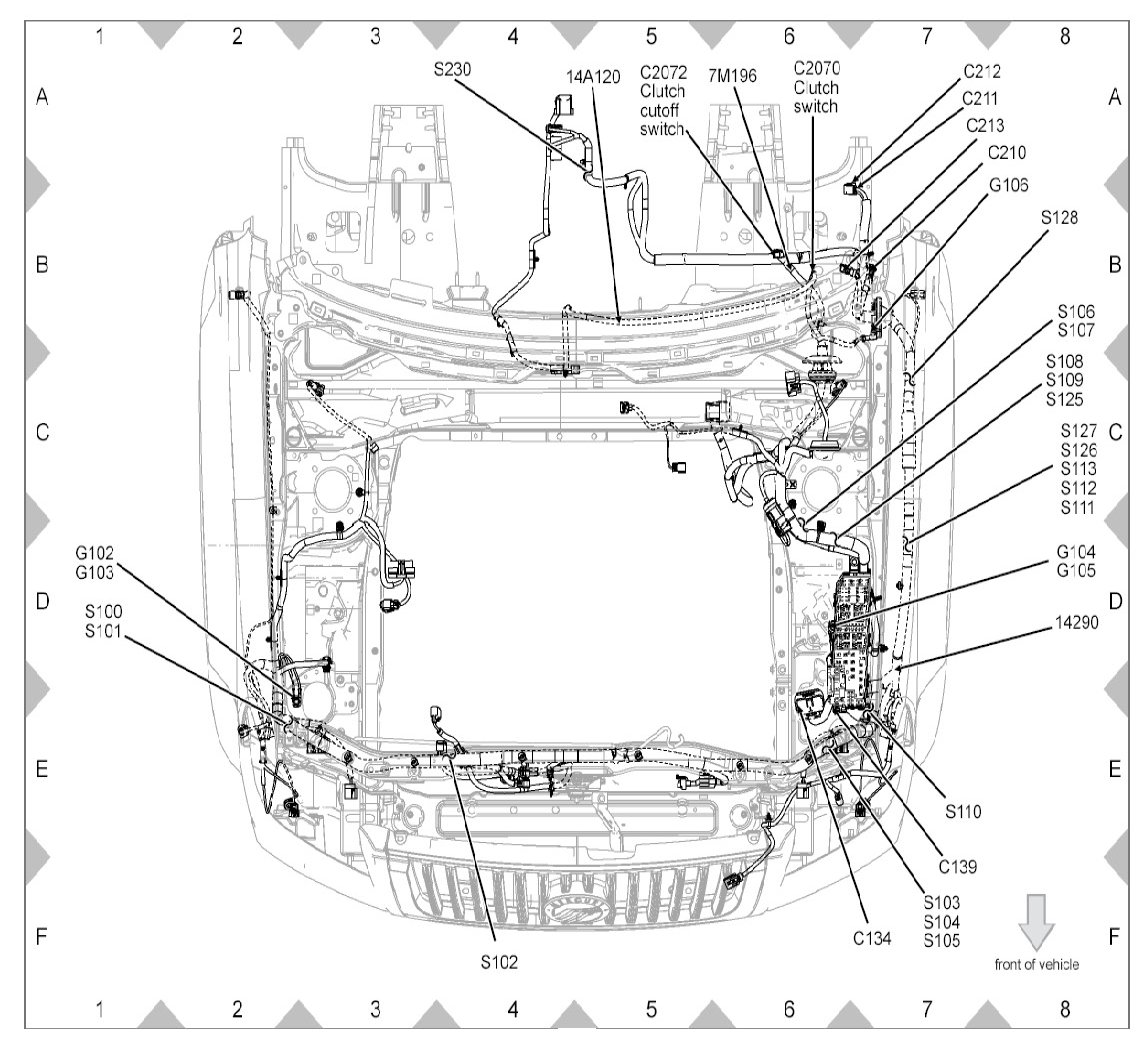 1 2 3 4 5 6 7 8

A
B
C
D
E
F

S230
14A120
C2072 Clutch cutoff switch
7M196
C2070 Clutch switch
C212
C211
C213
C210
G106
S128
S106
S107
S108
S109
S125
S127
S126
S113
S112
S111
G104
G105
14290
G102
G103
S100
S101
S110
C139
S103
S104
S105
C134
S102
front of vehicle

A
B
C
D
E
F

1 2 3 4 5 6 7 8