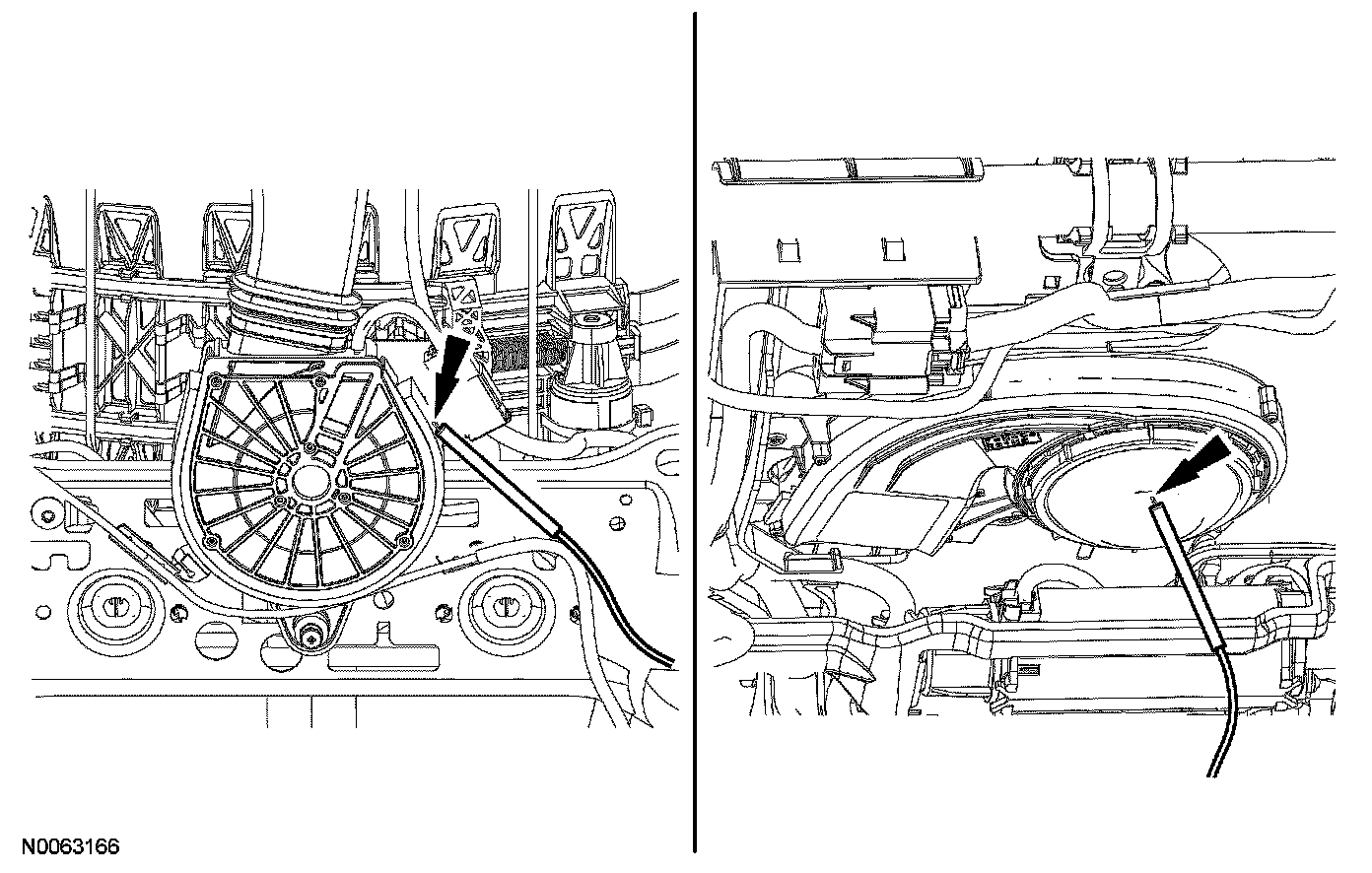 N0063166