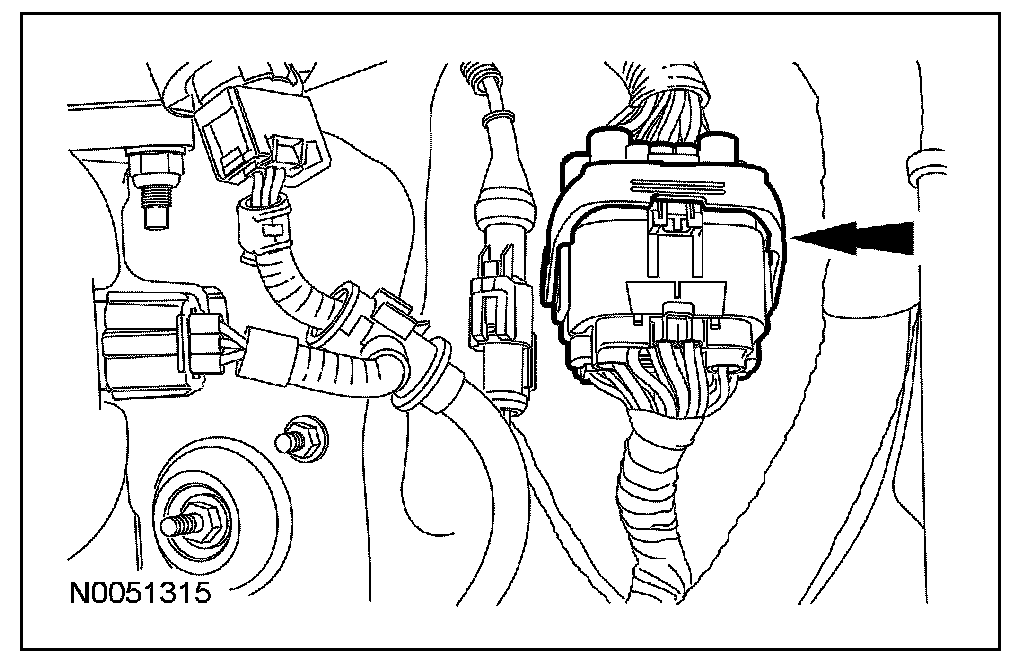 N0051315