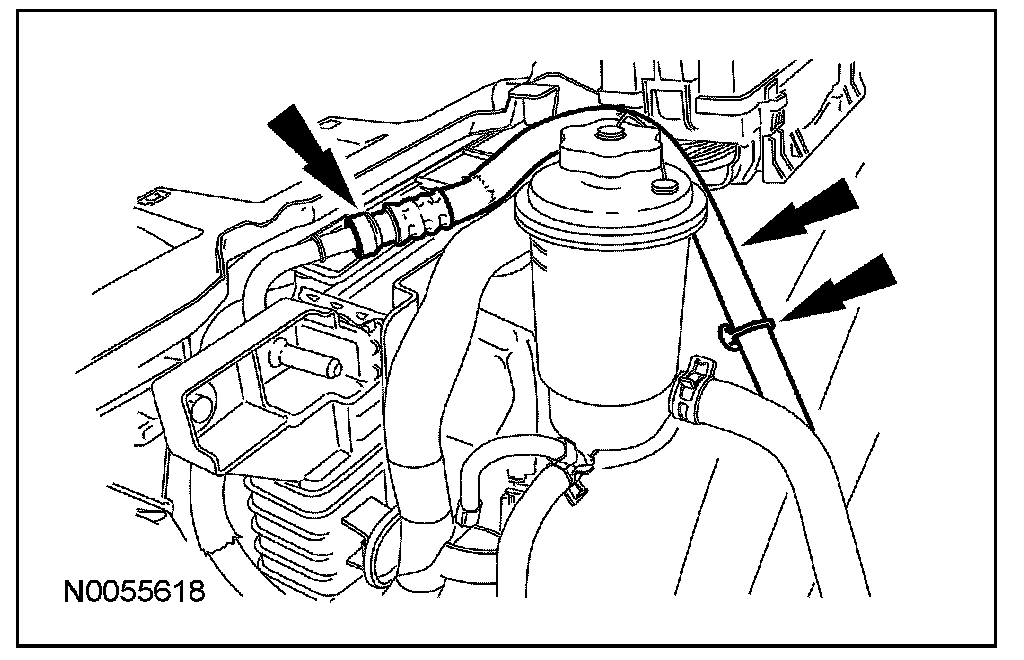 N0055618