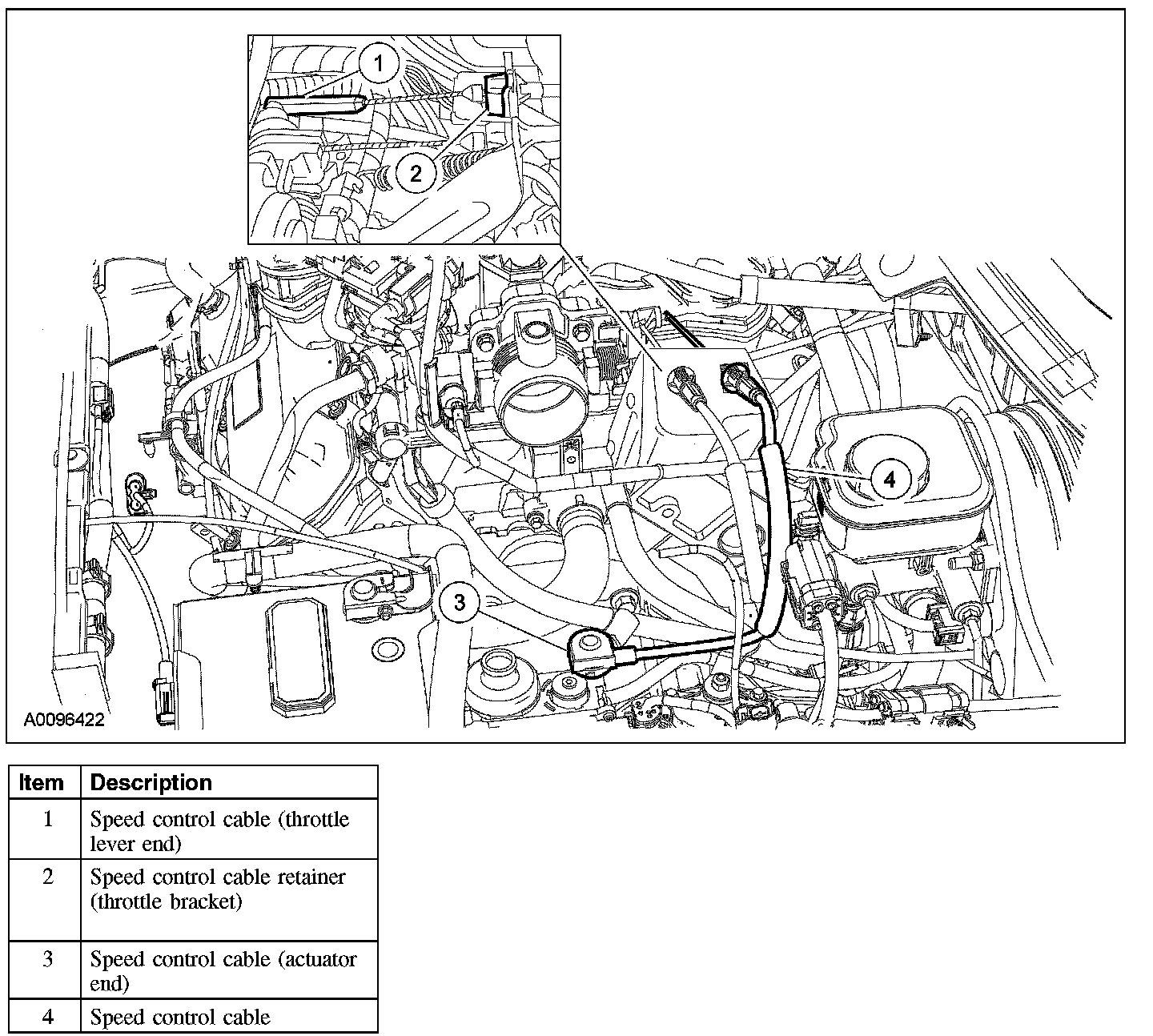 1

2

4

3

A0096422

| Item | Description |
|---|---|
| 1 | Speed control cable (throttle lever end) |
| 2 | Speed control cable retainer (throttle bracket) |
| 3 | Speed control cable (actuator end) |
| 4 | Speed control cable |