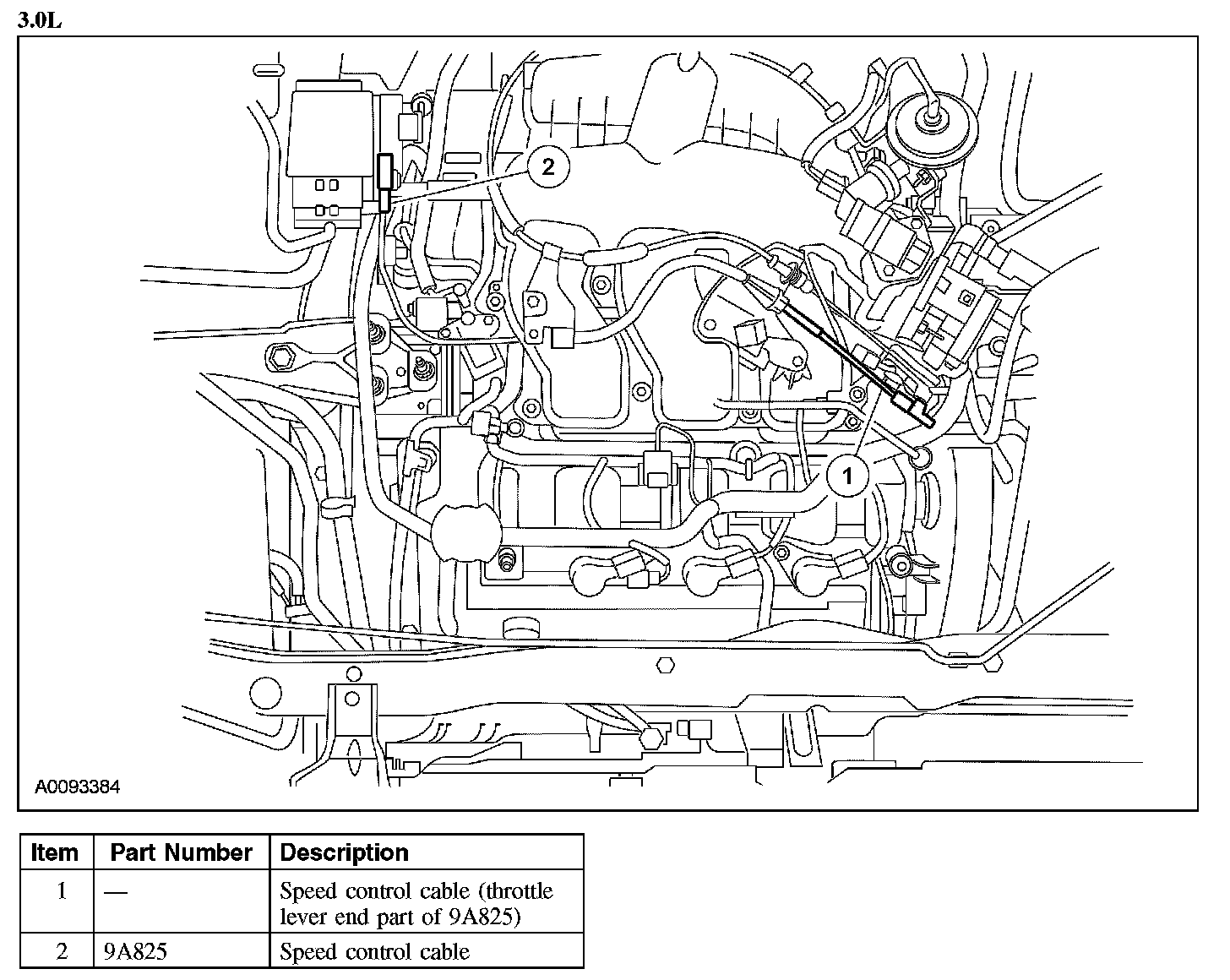 3.0L

2

1

A0093384

| Item | Part Number | Description |
|---|---|---|
| 1 | — | Speed control cable (throttle lever end part of 9A825) |
| 2 | 9A825 | Speed control cable |