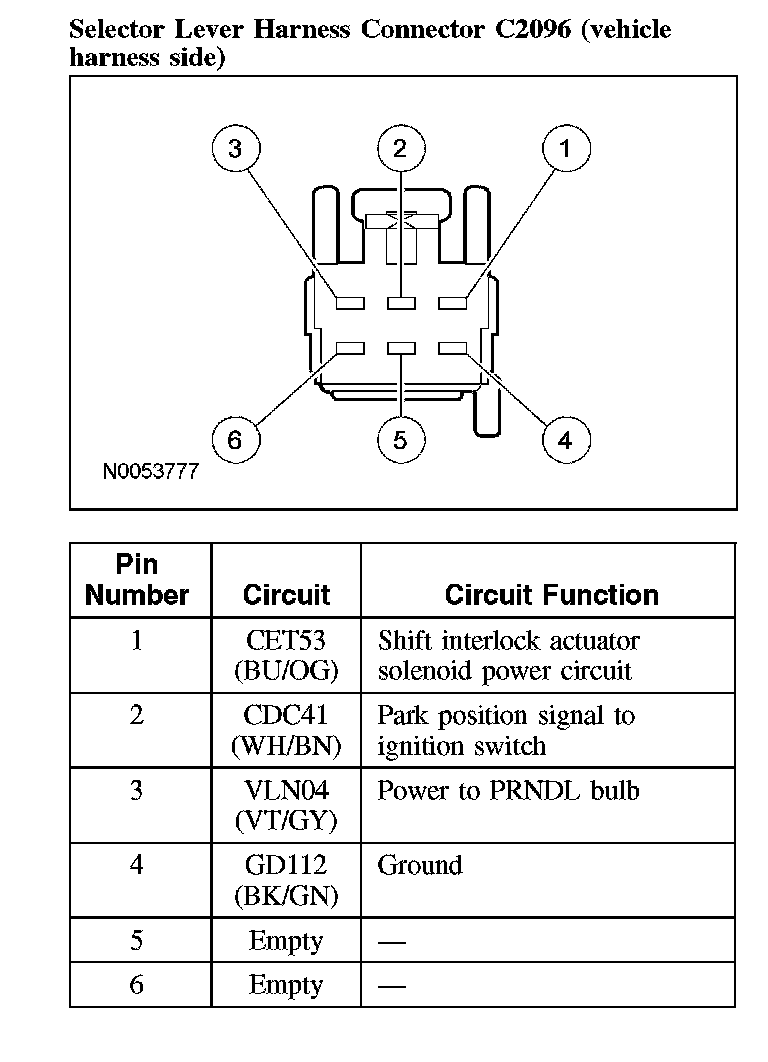 Selector Lever Harness Connector C2096 (vehicle harness side)

3
2
1
6
5
4
N0053777

| Pin Number | Circuit | Circuit Function |
|---|---|---|
| 1 | CET53 (BU/OG) | Shift interlock actuator solenoid power circuit |
| 2 | CDC41 (WH/BN) | Park position signal to ignition switch |
| 3 | VLN04 (VT/GY) | Power to PRNDL bulb |
| 4 | GD112 (BK/GN) | Ground |
| 5 | Empty | — |
| 6 | Empty | — |