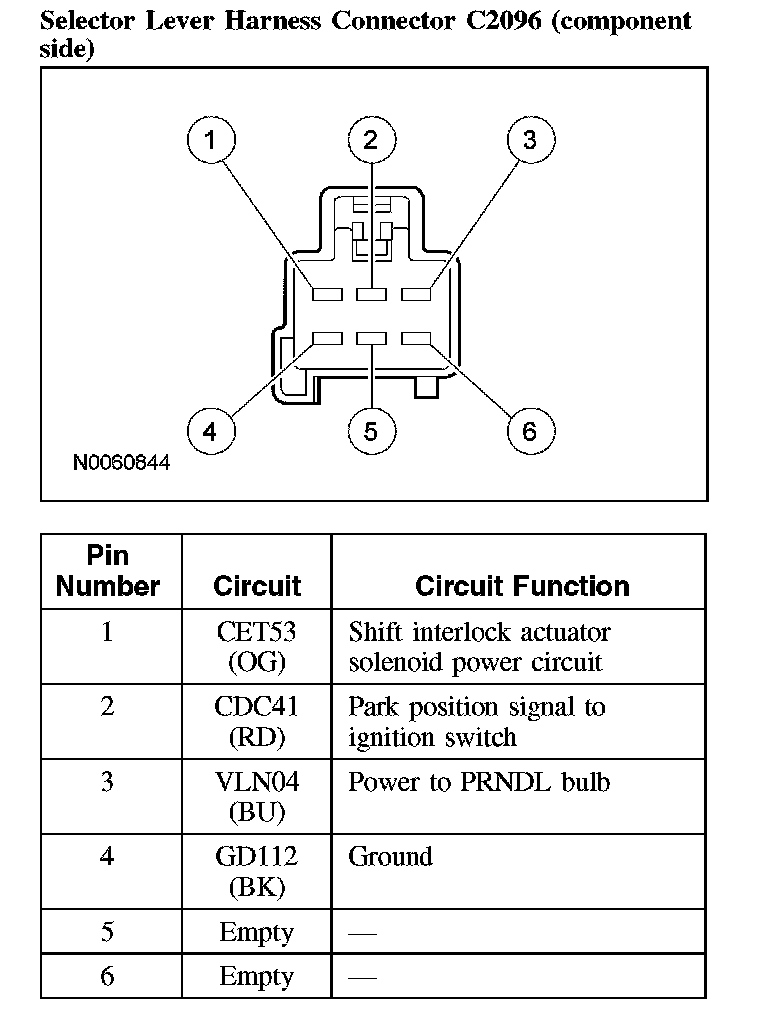 Selector Lever Harness Connector C2096 (component side)

1
2
3
4
5
6
N0060844

| Pin Number | Circuit | Circuit Function |
|---|---|---|
| 1 | CET53 (OG) | Shift interlock actuator solenoid power circuit |
| 2 | CDC41 (RD) | Park position signal to ignition switch |
| 3 | VLN04 (BU) | Power to PRNDL bulb |
| 4 | GD112 (BK) | Ground |
| 5 | Empty | — |
| 6 | Empty | — |