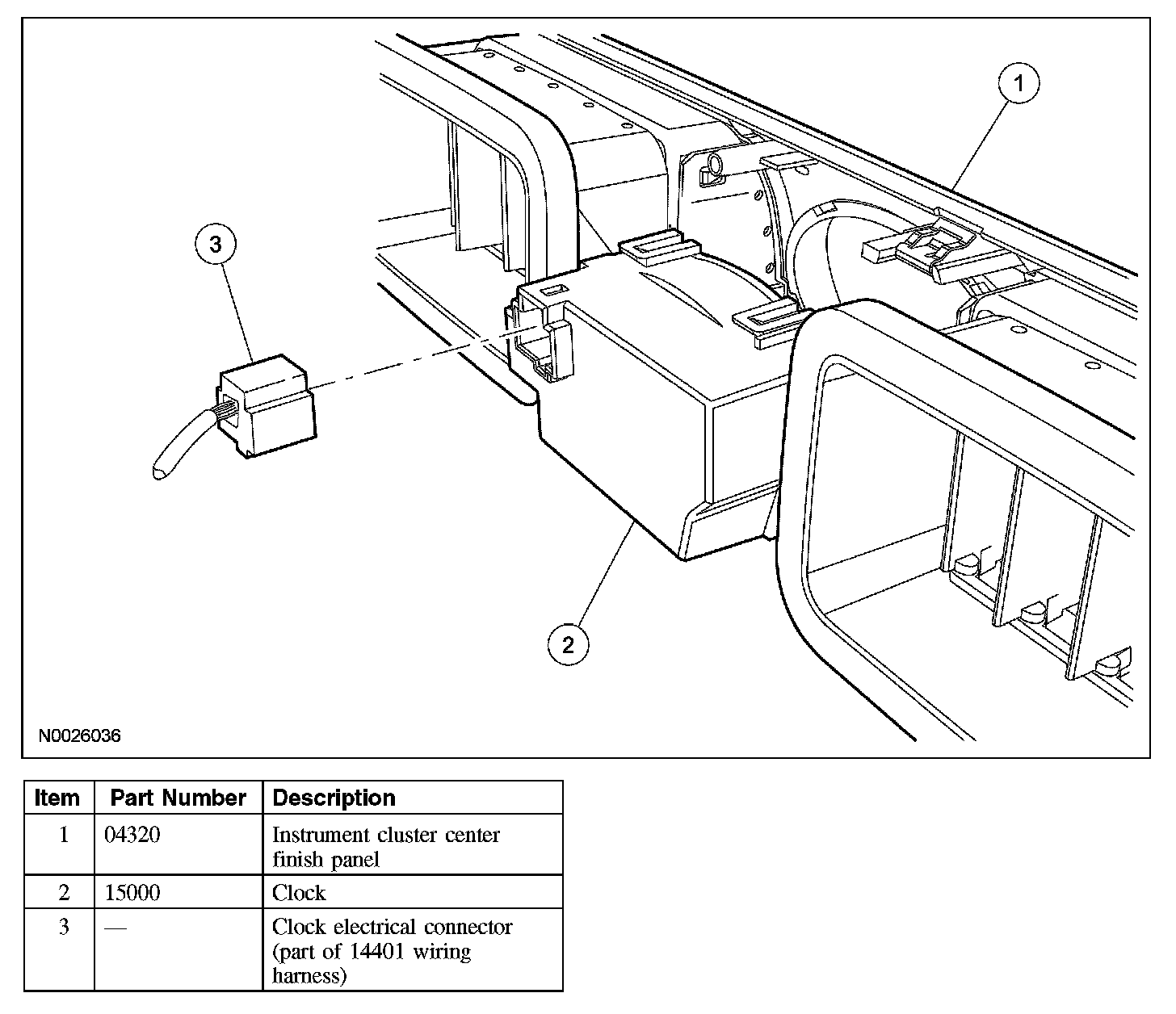 1

3

2

N0026036

| Item | Part Number | Description |
|---|---|---|
| 1 | 04320 | Instrument cluster center finish panel |
| 2 | 15000 | Clock |
| 3 | — | Clock electrical connector (part of 14401 wiring harness) |