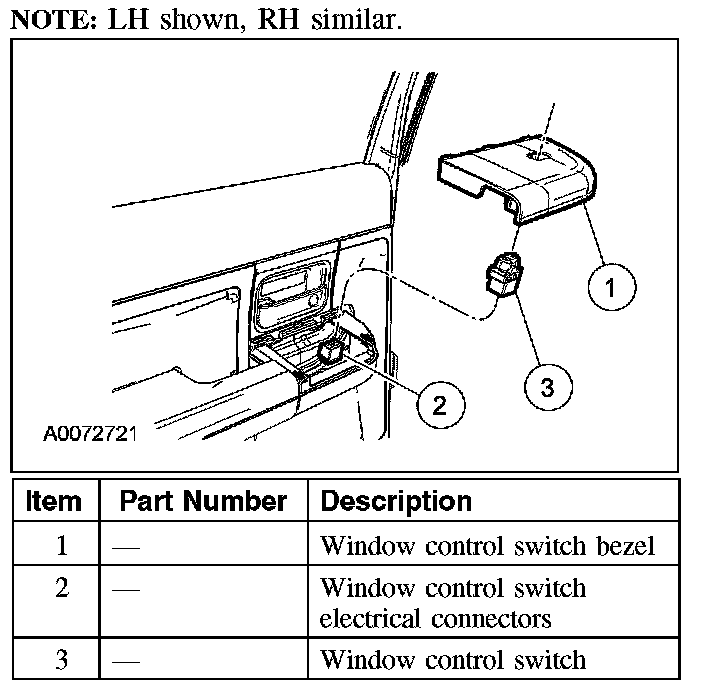 NOTE: LH shown, RH similar.

1

3

2

A0072721

| Item | Part Number | Description |
|---|---|---|
| 1 | — | Window control switch bezel |
| 2 | — | Window control switch electrical connectors |
| 3 | — | Window control switch |