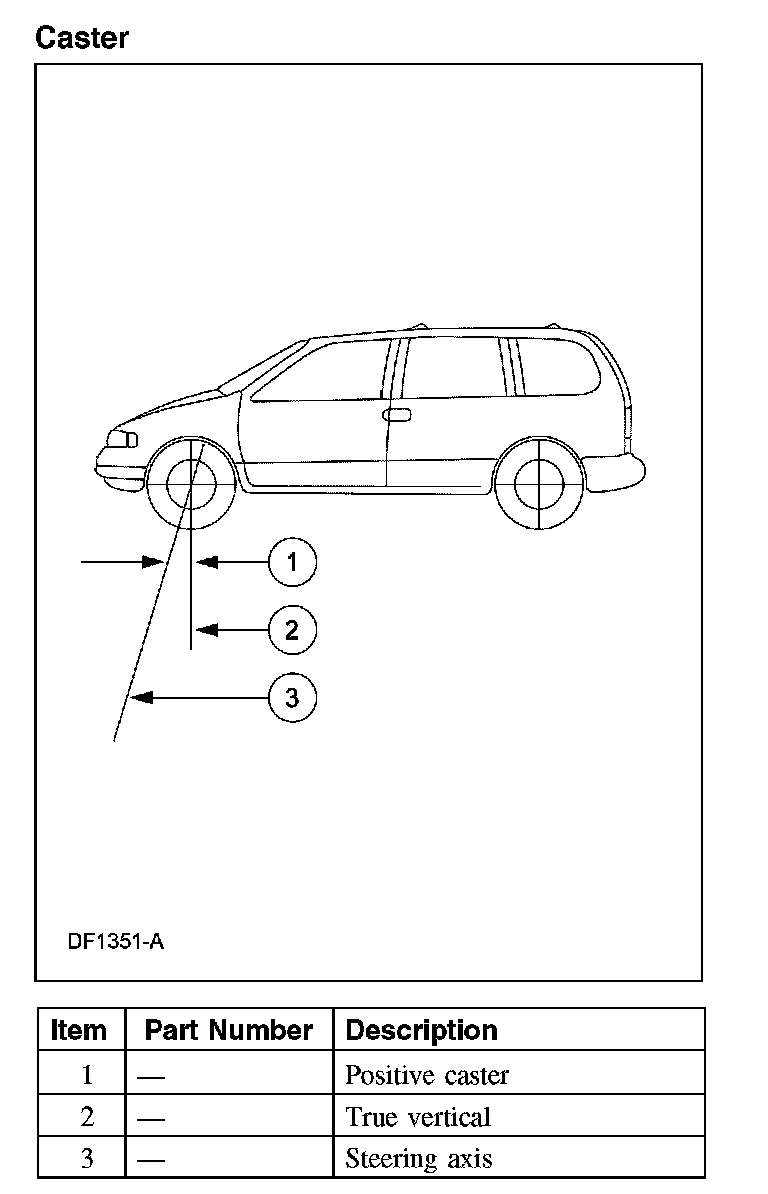 Caster

1
2
3

DF1351-A

| Item | Part Number | Description |
|---|---|---|
| 1 | — | Positive caster |
| 2 | — | True vertical |
| 3 | — | Steering axis |