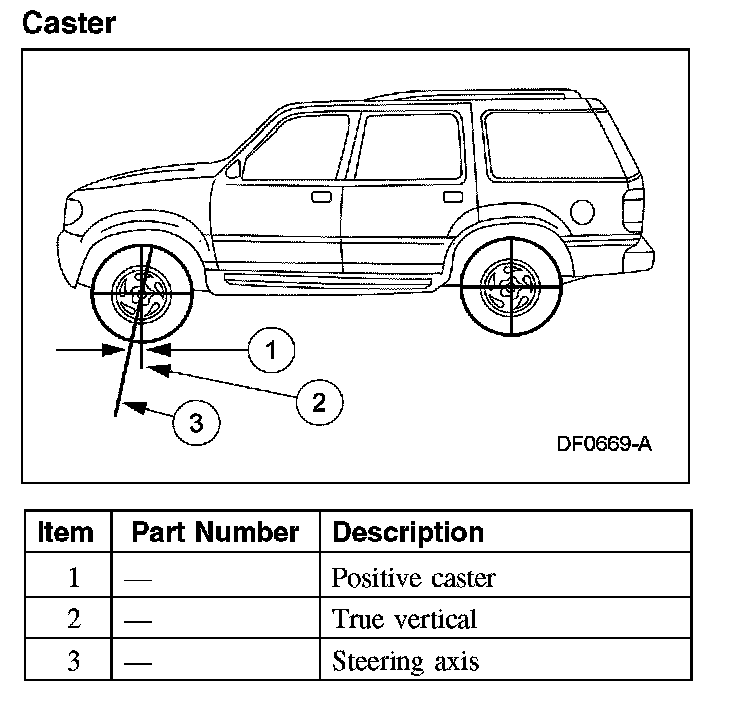 Caster

1
2
3
DF0669-A

| Item | Part Number | Description |
|---|---|---|
| 1 | — | Positive caster |
| 2 | — | True vertical |
| 3 | — | Steering axis |