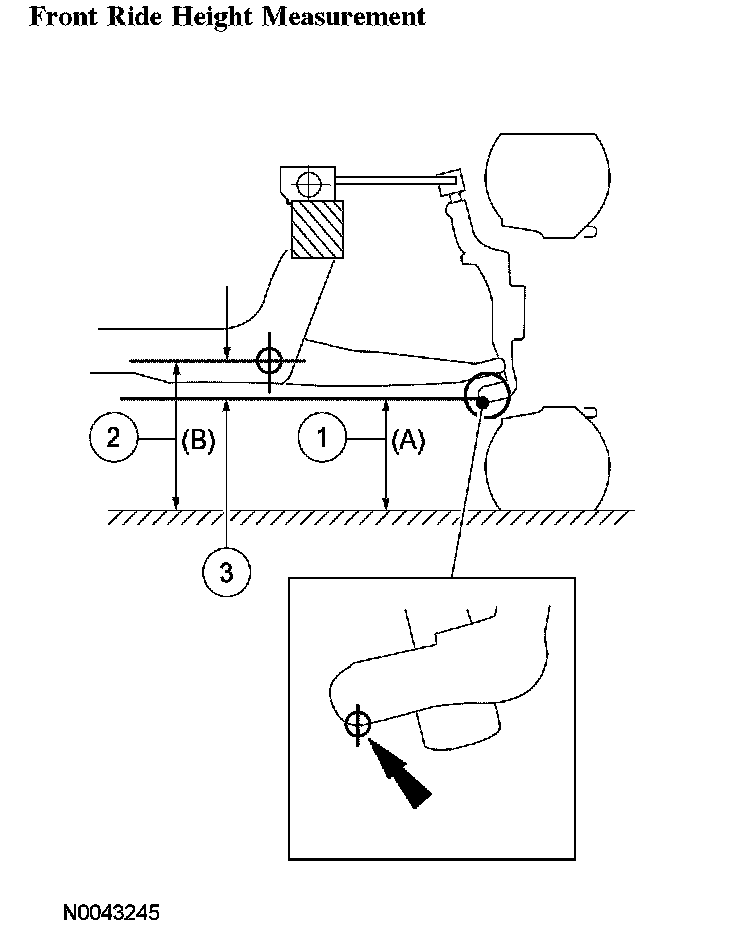 Front Ride Height Measurement

2
(B)
1
(A)
3

N0043245