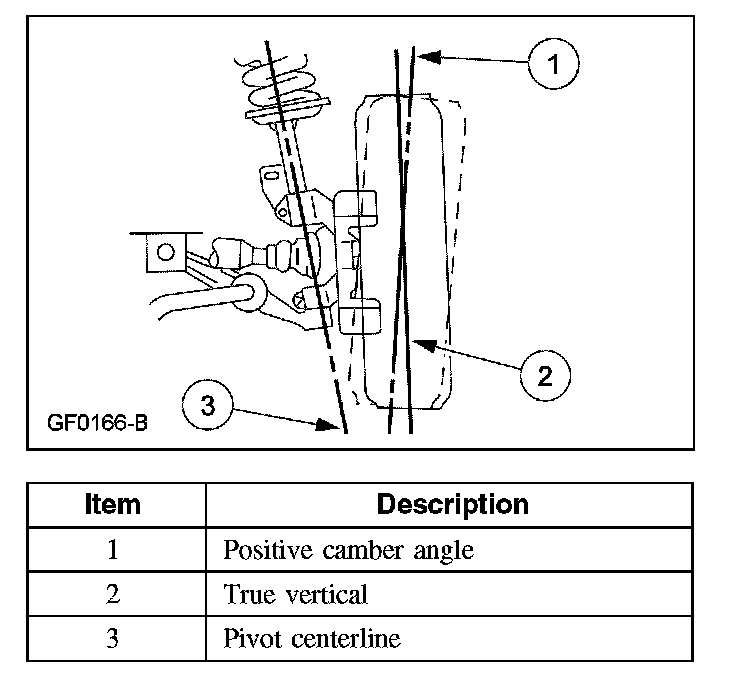 1

2

3

GF0166-B

| Item | Description |
|---|---|
| 1 | Positive camber angle |
| 2 | True vertical |
| 3 | Pivot centerline |