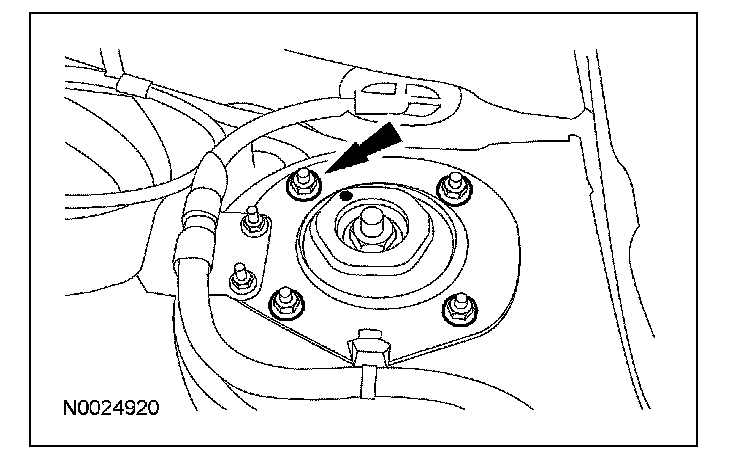 N0024920