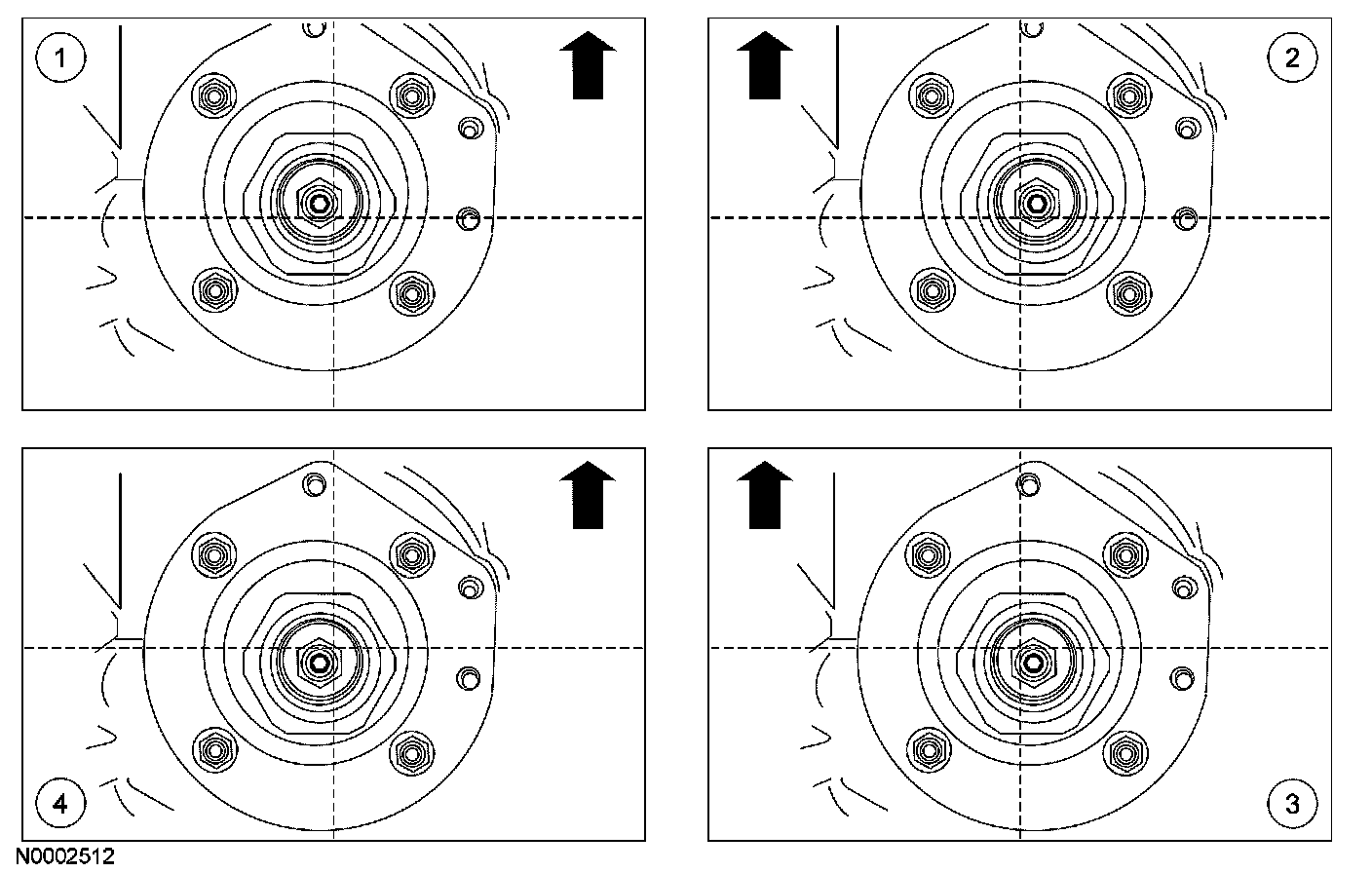 1

2

4

3

N0002512