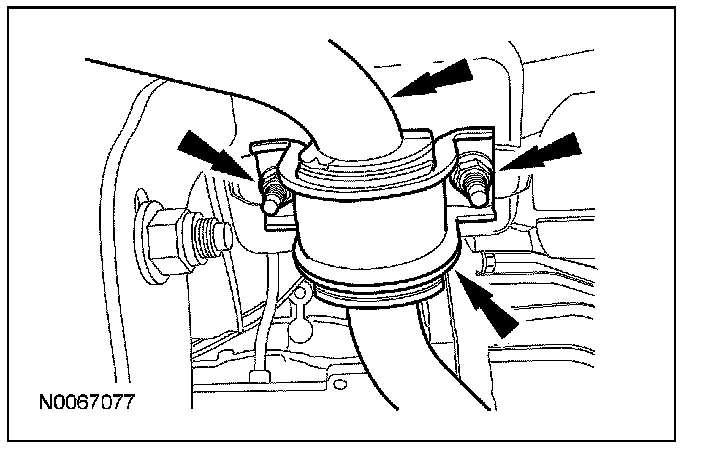 N0067077