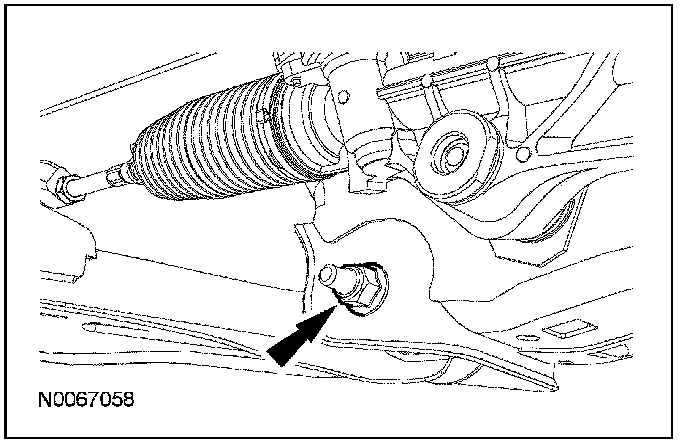 N0067058