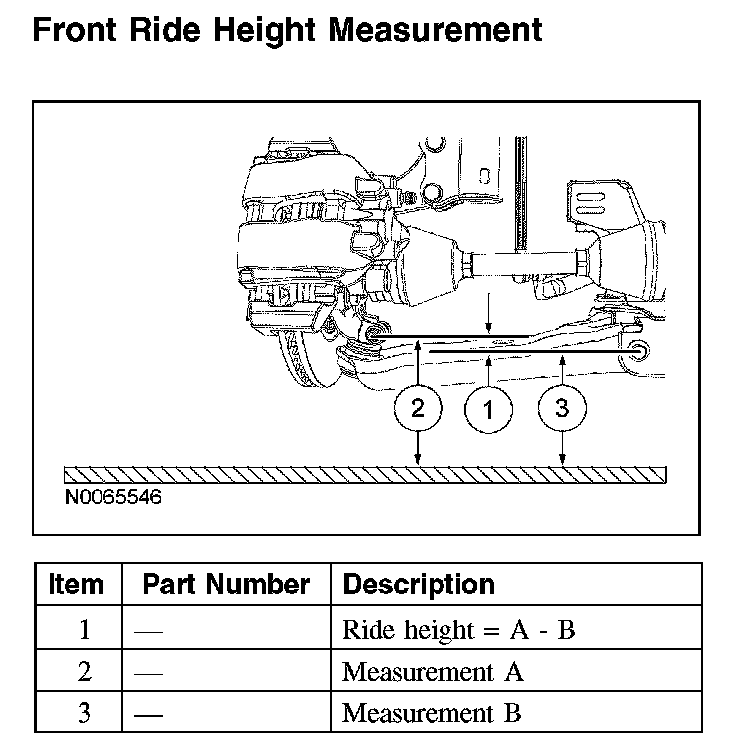 Front Ride Height Measurement

2
1
3
N0065546

| Item | Part Number | Description |
|---|---|---|
| 1 | — | Ride height = A - B |
| 2 | — | Measurement A |
| 3 | — | Measurement B |