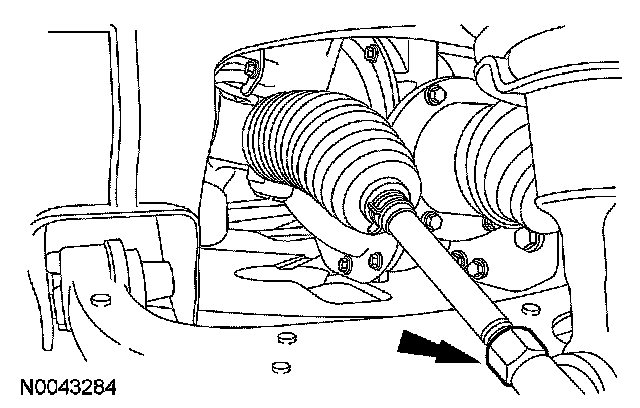 N0043284