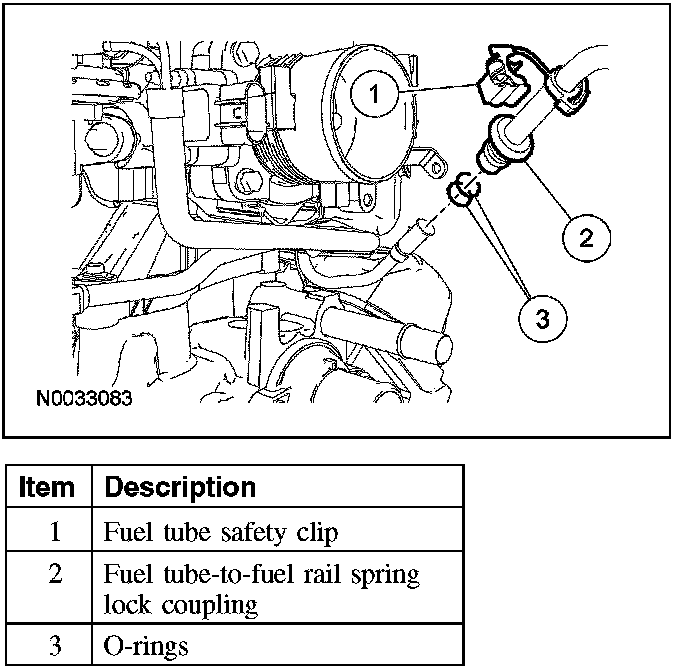 1

2

3

N0033083

| Item | Description |
|---|---|
| 1 | Fuel tube safety clip |
| 2 | Fuel tube-to-fuel rail spring lock coupling |
| 3 | O-rings |