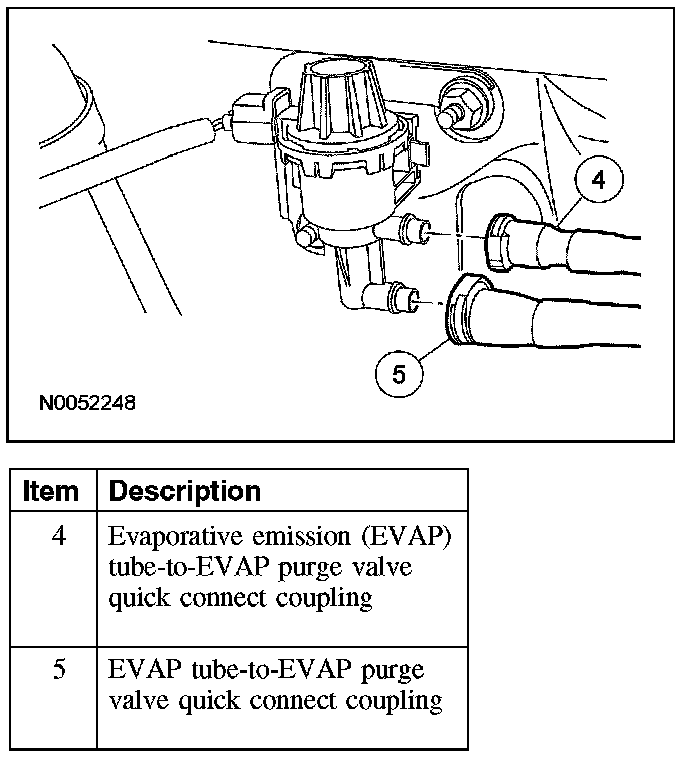 4

5

N0052248

| Item | Description |
|---|---|
| 4 | Evaporative emission (EVAP) tube-to-EVAP purge valve quick connect coupling |
| 5 | EVAP tube-to-EVAP purge valve quick connect coupling |