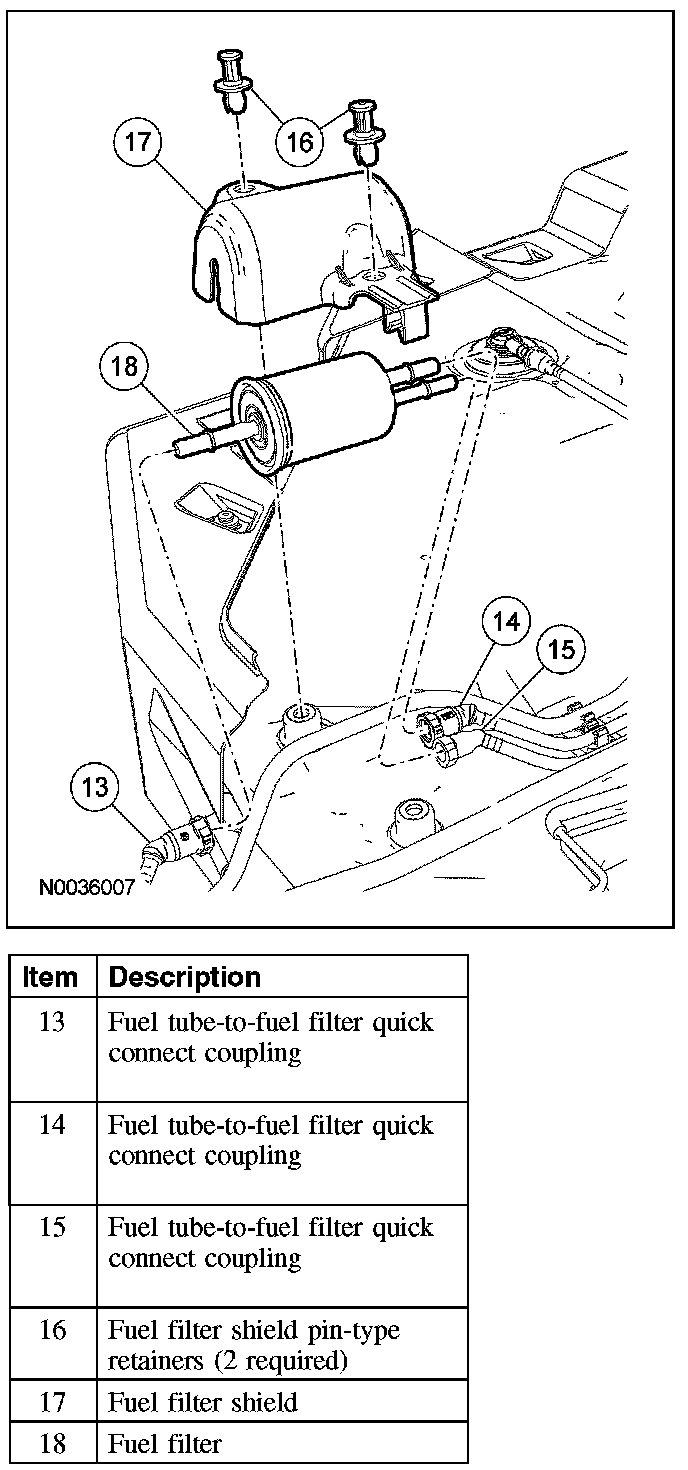 17

16

18

14

15

13

N0036007

| Item | Description |
|---|---|
| 13 | Fuel tube-to-fuel filter quick connect coupling |
| 14 | Fuel tube-to-fuel filter quick connect coupling |
| 15 | Fuel tube-to-fuel filter quick connect coupling |
| 16 | Fuel filter shield pin-type retainers (2 required) |
| 17 | Fuel filter shield |
| 18 | Fuel filter |