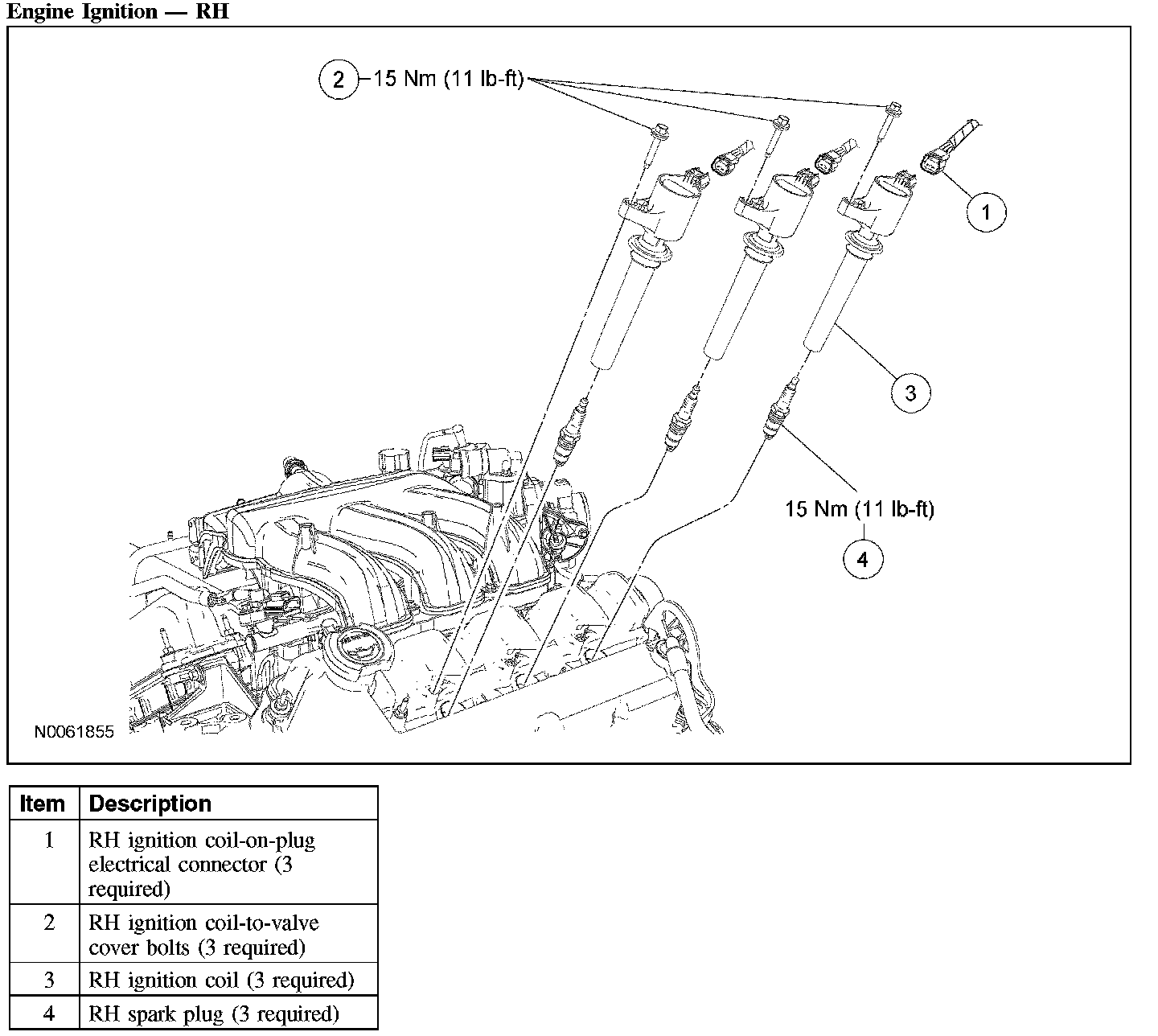 Engine Ignition — RH

2 15 Nm (11 lb-ft)

1

3

15 Nm (11 lb-ft)

4

N0061855

| Item | Description |
|---|---|
| 1 | RH ignition coil-on-plug electrical connector (3 required) |
| 2 | RH ignition coil-to-valve cover bolts (3 required) |
| 3 | RH ignition coil (3 required) |
| 4 | RH spark plug (3 required) |