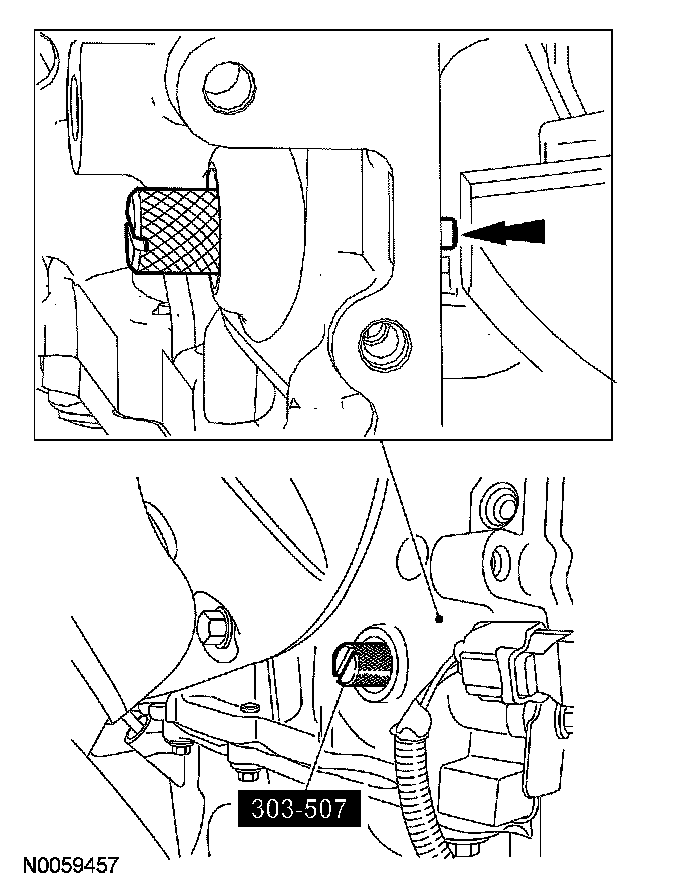 303-507

N0059457