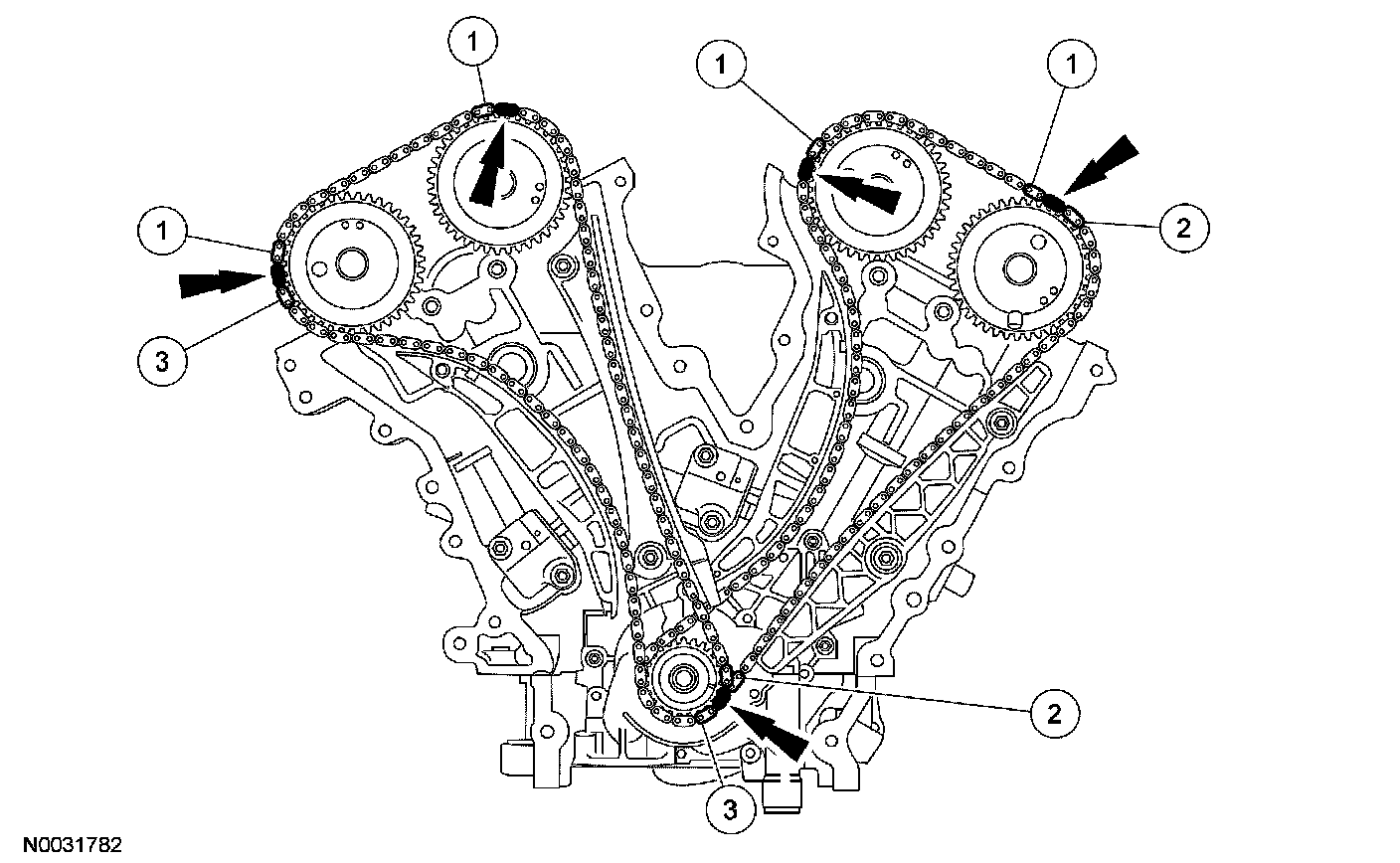 1
1
1
1
2
3
2
3
N0031782