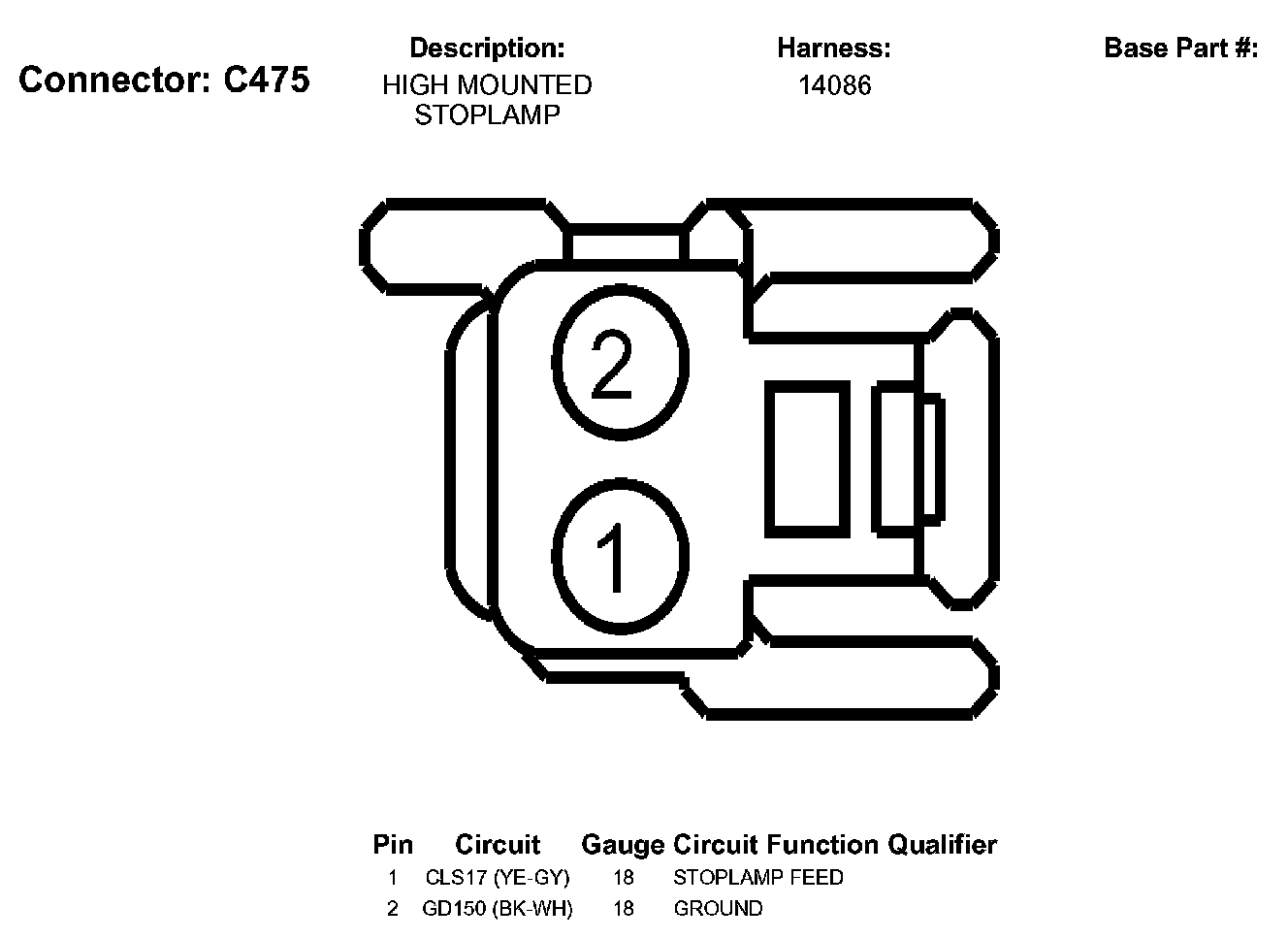 Connector: C475

Description:
HIGH MOUNTED STOPLAMP

Harness:
14086

Base Part #:

2

1

| Pin | Circuit | Gauge | Circuit Function | Qualifier |
|---|---|---|---|---|
| 1 | CLS17 (YE-GY) | 18 | STOPLAMP FEED | |
| 2 | GD150 (BK-WH) | 18 | GROUND | |