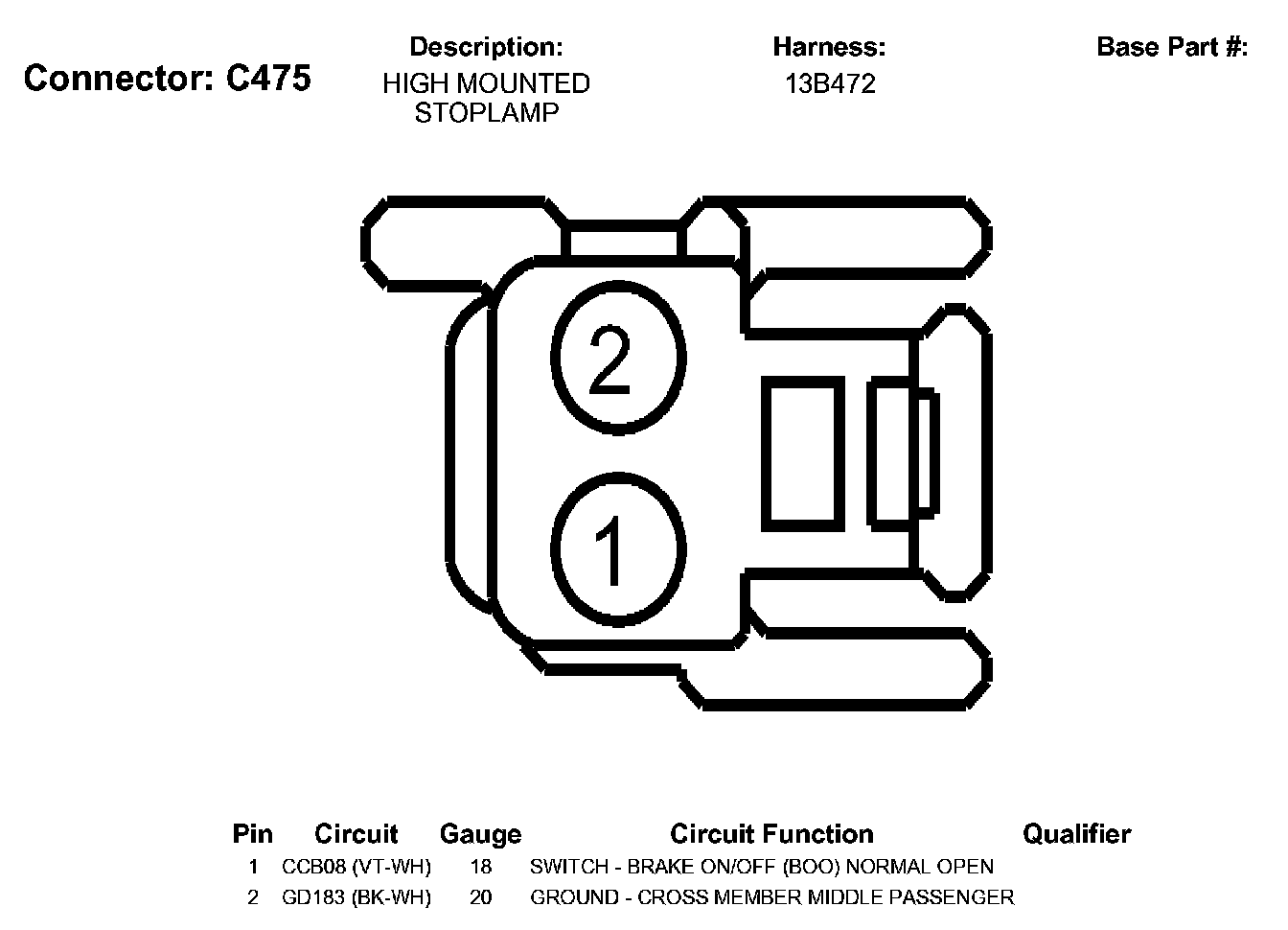 Connector: C475

Description:
HIGH MOUNTED STOPLAMP

Harness:
13B472

Base Part #:

2

1

| Pin | Circuit | Gauge | Circuit Function | Qualifier |
|---|---|---|---|---|
| 1 | CCB08 (VT-WH) | 18 | SWITCH - BRAKE ON/OFF (BOO) NORMAL OPEN | |
| 2 | GD183 (BK-WH) | 20 | GROUND - CROSS MEMBER MIDDLE PASSENGER | |