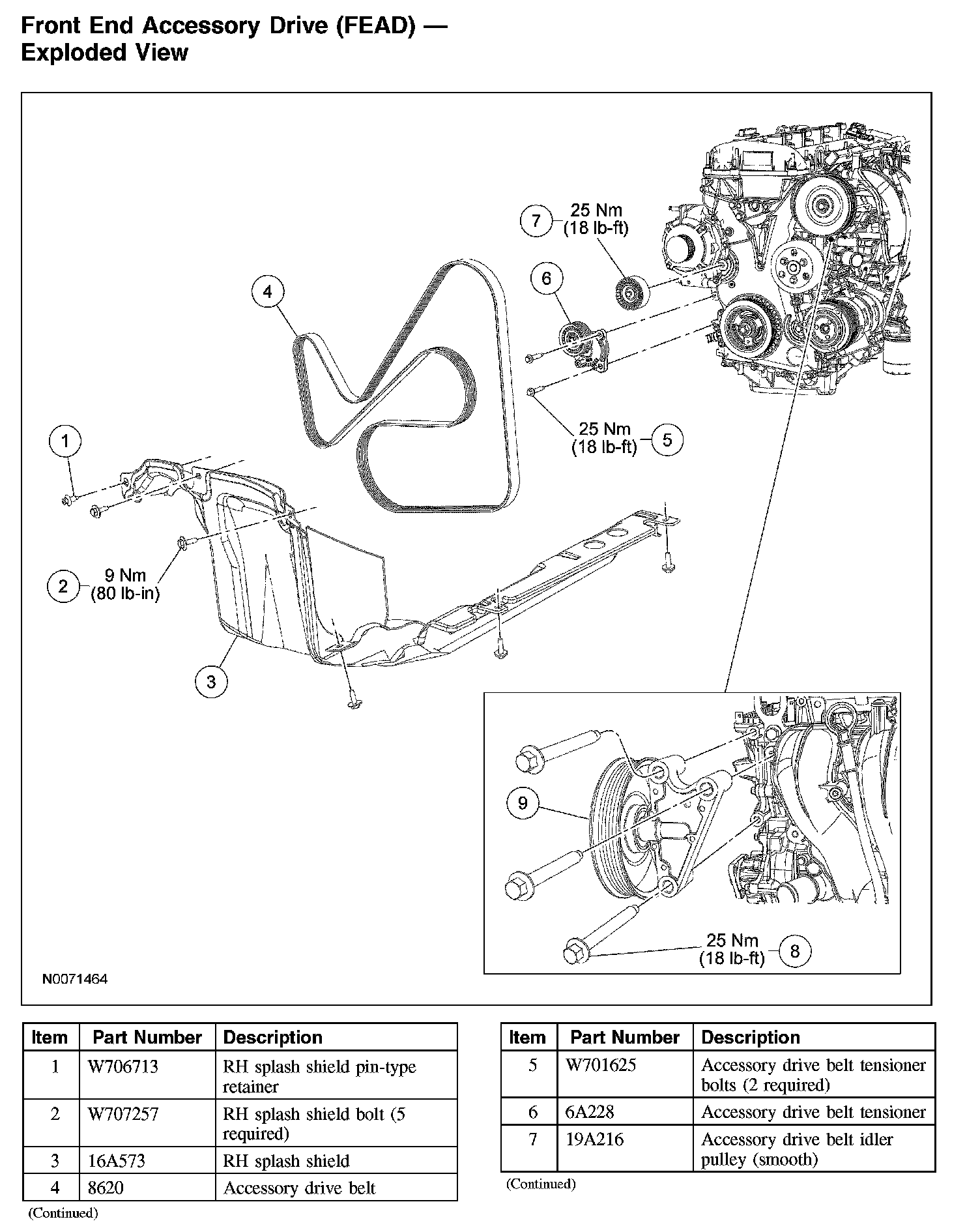 Front End Accessory Drive (FEAD) — Exploded View

7
25 Nm
(18 lb-ft)

6

4

25 Nm
(18 lb-ft)
5

1

2
9 Nm
(80 lb-in)

3

9

25 Nm
(18 lb-ft)
8

N0071464

| Item | Part Number | Description |
|---|---|---|
| 1 | W706713 | RH splash shield pin-type retainer |
| 2 | W707257 | RH splash shield bolt (5 required) |
| 3 | 16A573 | RH splash shield |
| 4 | 8620 | Accessory drive belt |

(Continued)

| Item | Part Number | Description |
|---|---|---|
| 5 | W701625 | Accessory drive belt tensioner bolts (2 required) |
| 6 | 6A228 | Accessory drive belt tensioner |
| 7 | 19A216 | Accessory drive belt idler pulley (smooth) |

(Continued)