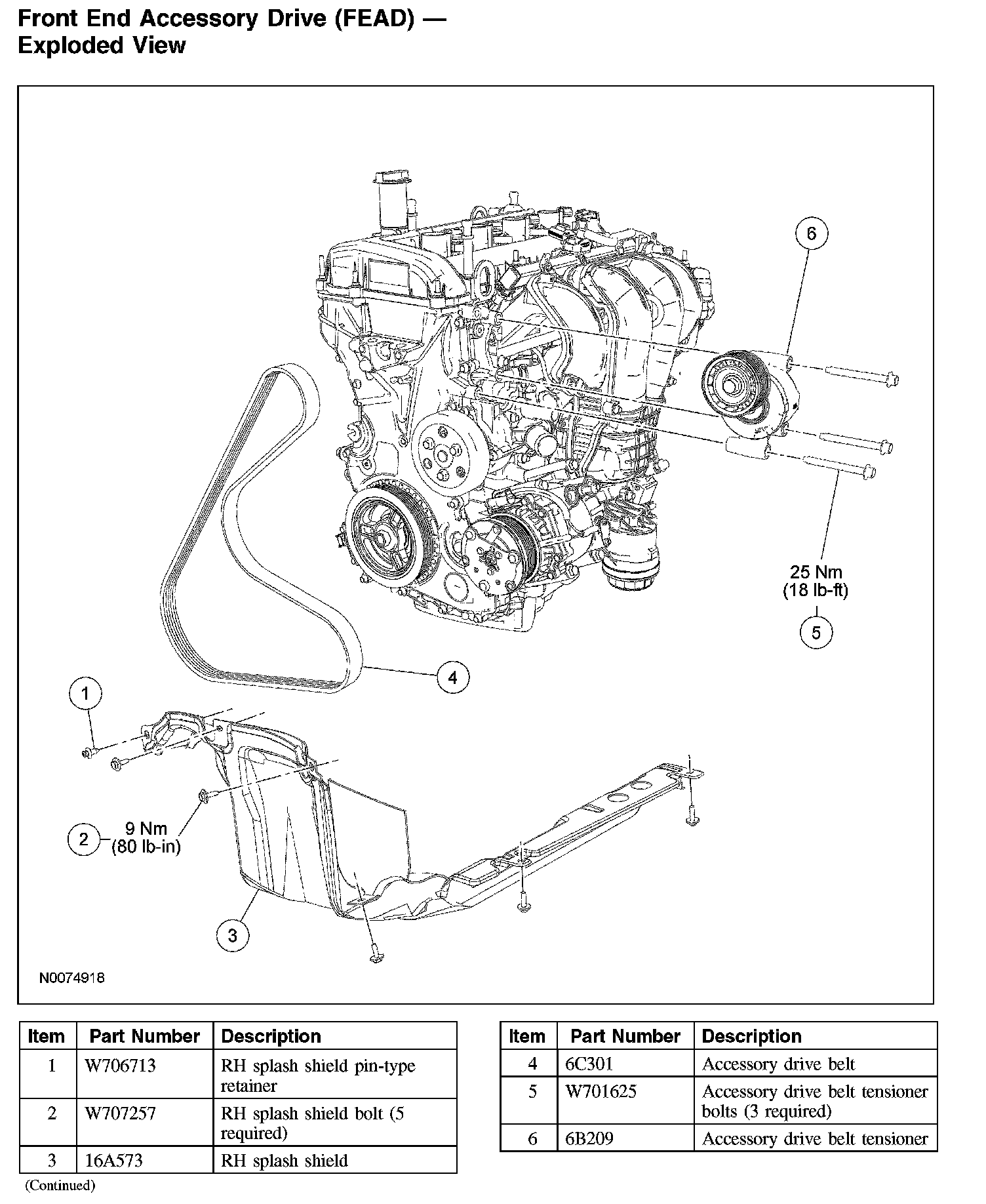 Front End Accessory Drive (FEAD) — Exploded View

6

25 Nm
(18 lb-ft)

5

4

1

2 9 Nm
(80 lb-in)

3

N0074918

| Item | Part Number | Description |
|---|---|---|
| 1 | W706713 | RH splash shield pin-type retainer |
| 2 | W707257 | RH splash shield bolt (5 required) |
| 3 | 16A573 | RH splash shield |

(Continued)

| Item | Part Number | Description |
|---|---|---|
| 4 | 6C301 | Accessory drive belt |
| 5 | W701625 | Accessory drive belt tensioner bolts (3 required) |
| 6 | 6B209 | Accessory drive belt tensioner |