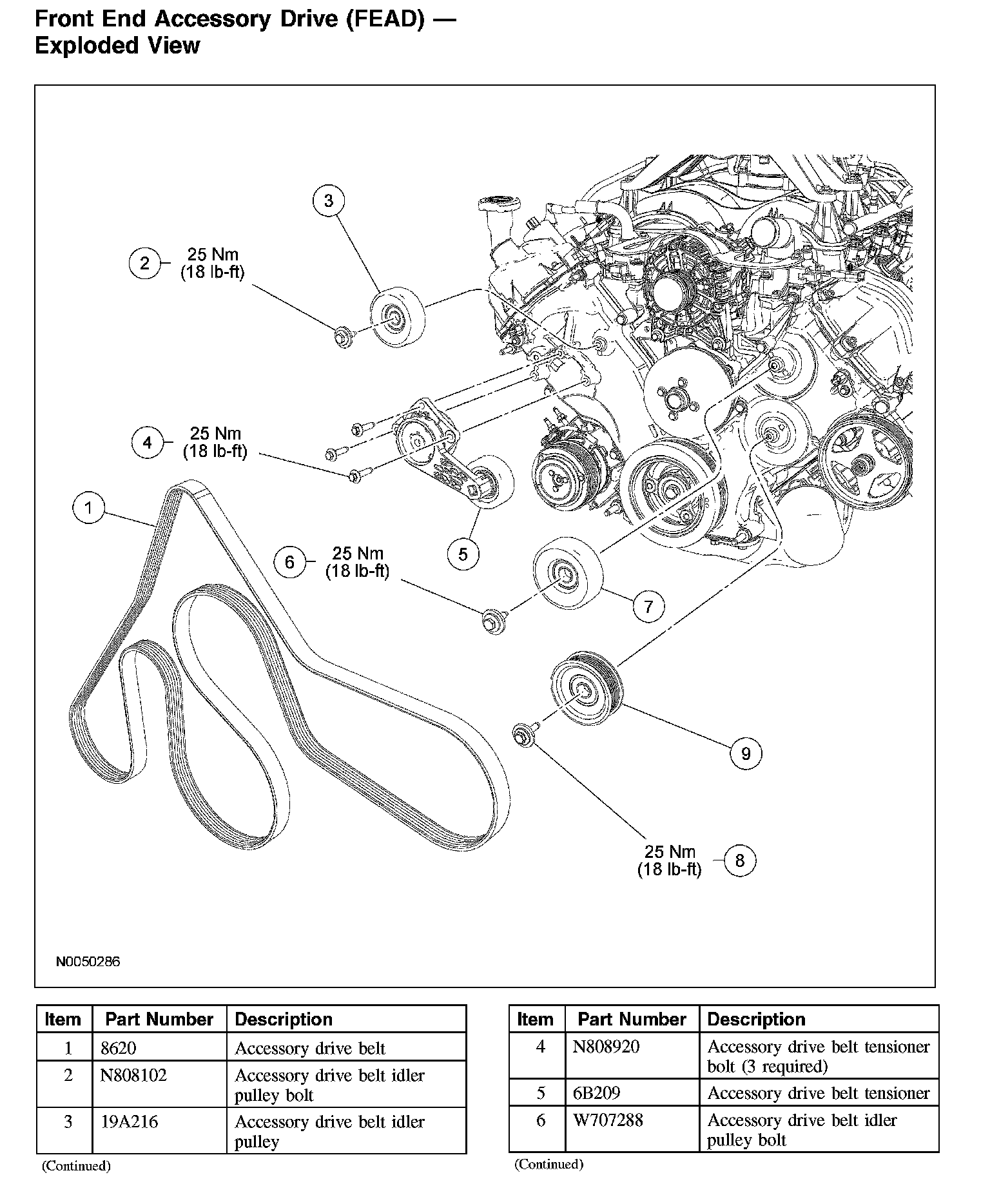 Front End Accessory Drive (FEAD) — Exploded View

3
2 25 Nm (18 lb-ft)
4 25 Nm (18 lb-ft)
1
5
6 25 Nm (18 lb-ft)
7
9
25 Nm (18 lb-ft) 8

N0050286

| Item | Part Number | Description |
|---|---|---|
| 1 | 8620 | Accessory drive belt |
| 2 | N808102 | Accessory drive belt idler pulley bolt |
| 3 | 19A216 | Accessory drive belt idler pulley |

(Continued)

| Item | Part Number | Description |
|---|---|---|
| 4 | N808920 | Accessory drive belt tensioner bolt (3 required) |
| 5 | 6B209 | Accessory drive belt tensioner |
| 6 | W707288 | Accessory drive belt idler pulley bolt |

(Continued)