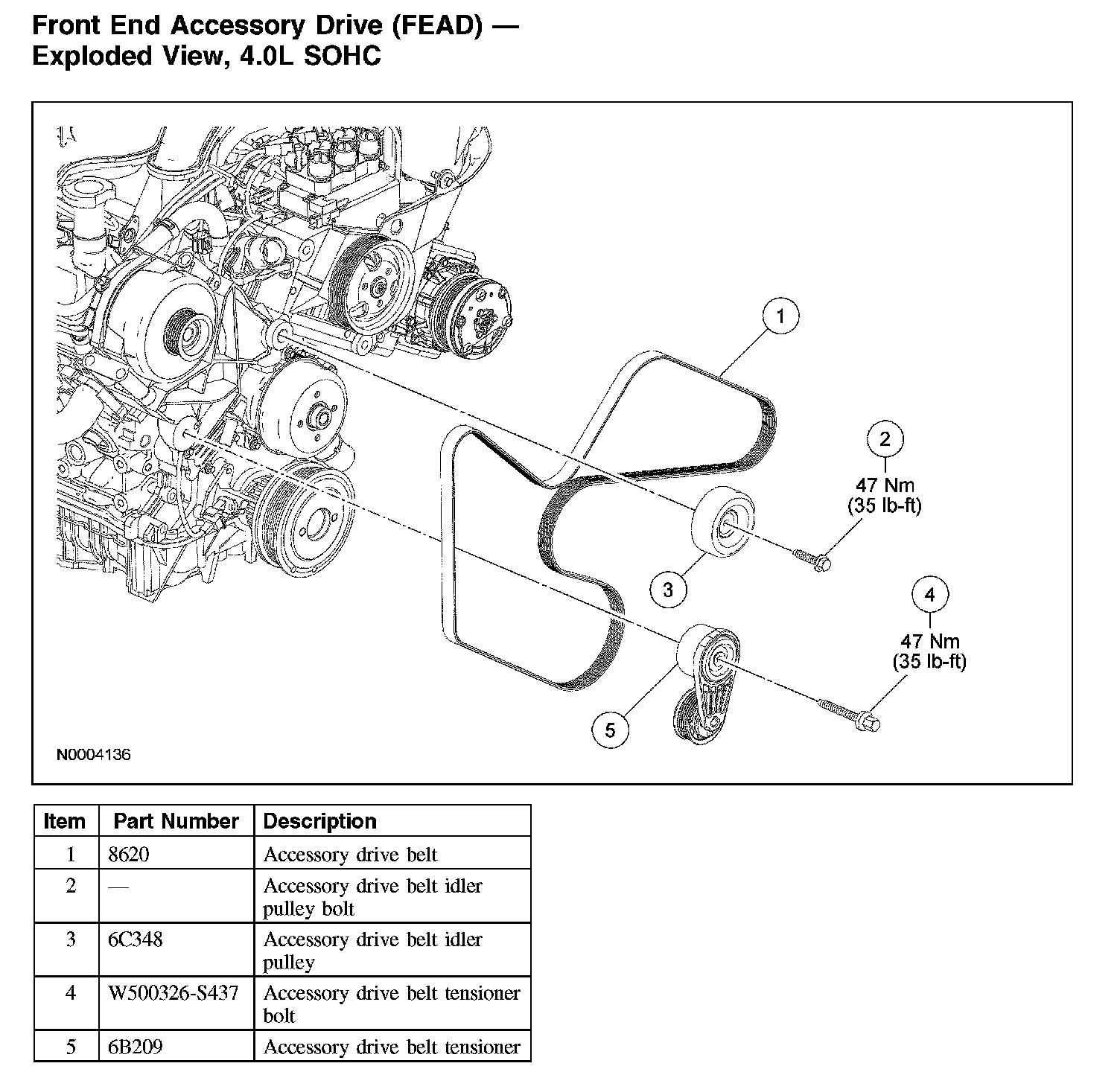 Front End Accessory Drive (FEAD) — Exploded View, 4.0L SOHC

1

2
47 Nm
(35 lb-ft)

3

4
47 Nm
(35 lb-ft)

5

N0004136

| Item | Part Number | Description |
|---|---|---|
| 1 | 8620 | Accessory drive belt |
| 2 | — | Accessory drive belt idler pulley bolt |
| 3 | 6C348 | Accessory drive belt idler pulley |
| 4 | W500326-S437 | Accessory drive belt tensioner bolt |
| 5 | 6B209 | Accessory drive belt tensioner |