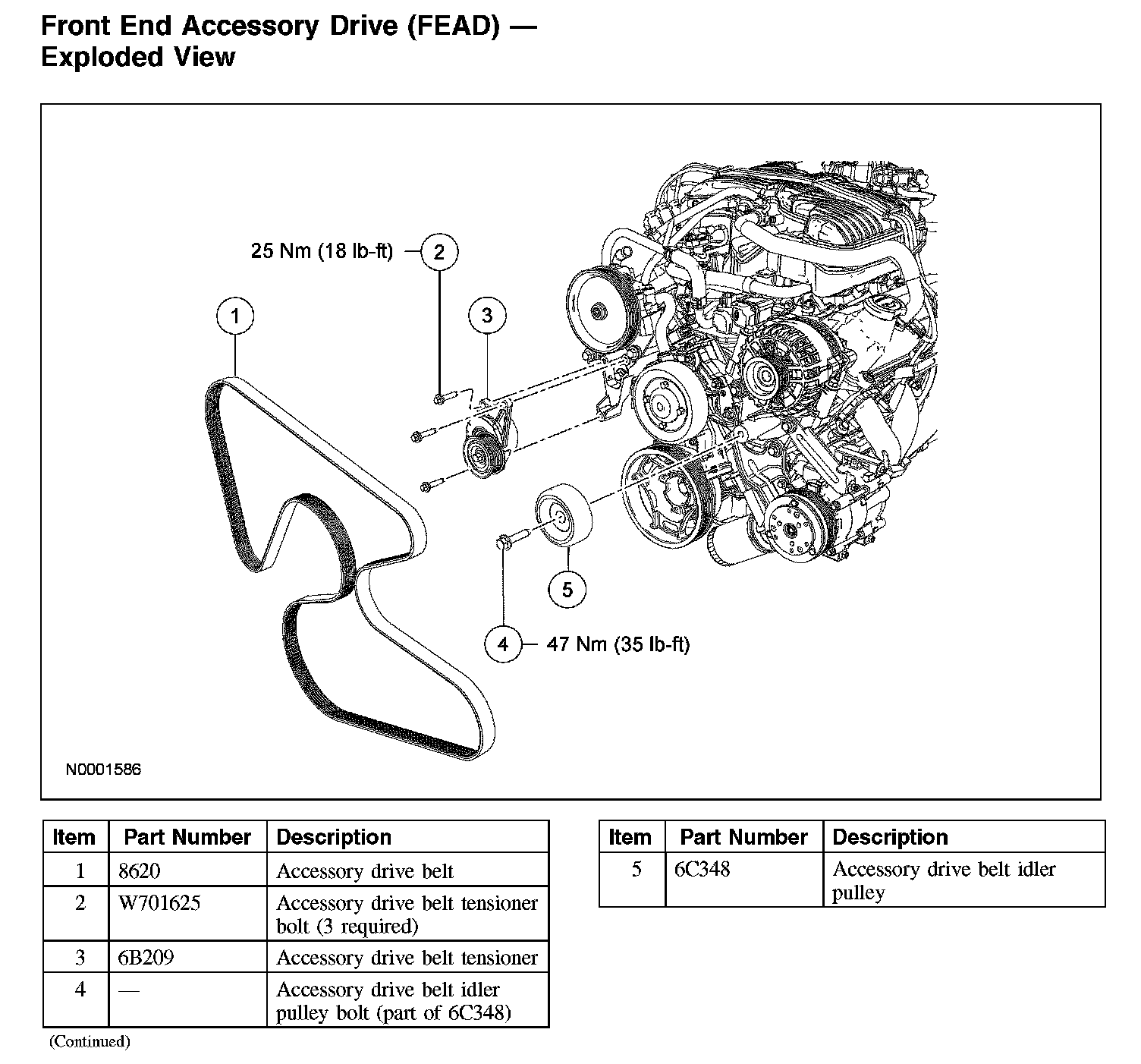 Front End Accessory Drive (FEAD) — Exploded View

25 Nm (18 lb-ft) 2

1

3

5

4 47 Nm (35 lb-ft)

N0001586

| Item | Part Number | Description |
|---|---|---|
| 1 | 8620 | Accessory drive belt |
| 2 | W701625 | Accessory drive belt tensioner bolt (3 required) |
| 3 | 6B209 | Accessory drive belt tensioner |
| 4 | — | Accessory drive belt idler pulley bolt (part of 6C348) |

(Continued)

| Item | Part Number | Description |
|---|---|---|
| 5 | 6C348 | Accessory drive belt idler pulley |