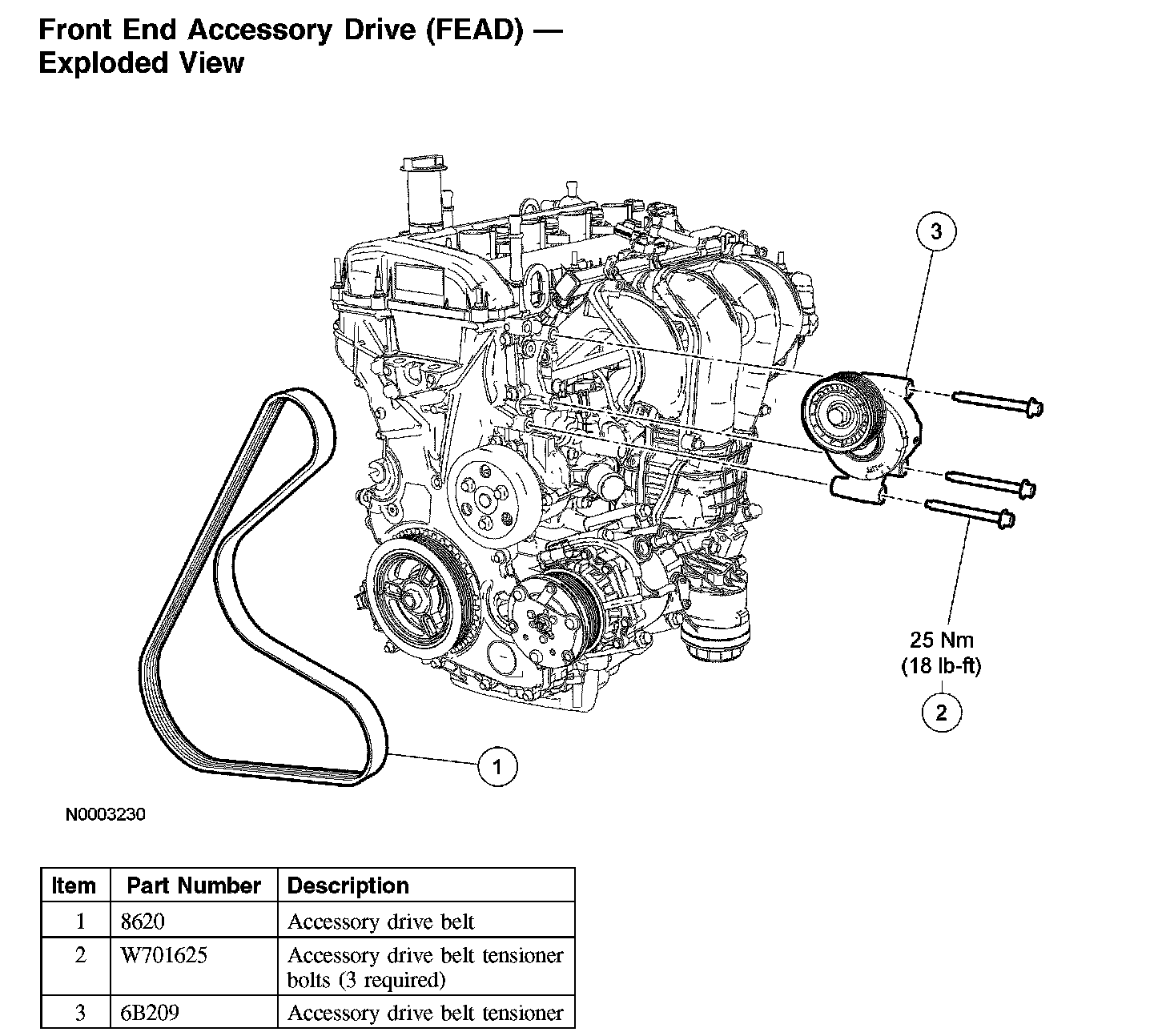 Front End Accessory Drive (FEAD) — Exploded View

3

25 Nm
(18 lb-ft)

2

1

N0003230

| Item | Part Number | Description |
|---|---|---|
| 1 | 8620 | Accessory drive belt |
| 2 | W701625 | Accessory drive belt tensioner bolts (3 required) |
| 3 | 6B209 | Accessory drive belt tensioner |