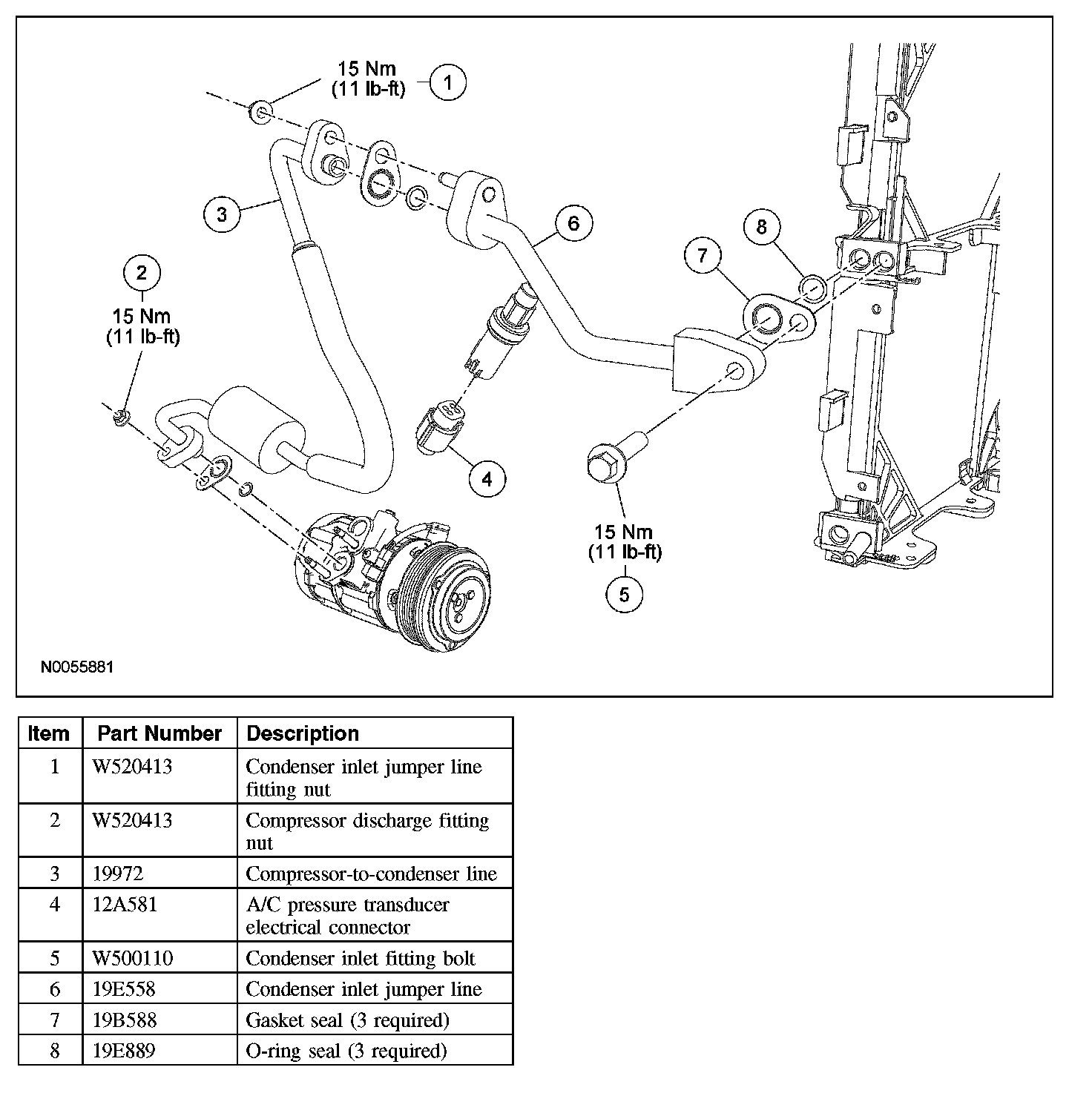 15 Nm
(11 lb-ft)
1

3

6

8

7

2
15 Nm
(11 lb-ft)

4

15 Nm
(11 lb-ft)
5

N0055881

| Item | Part Number | Description |
|---|---|---|
| 1 | W520413 | Condenser inlet jumper line fitting nut |
| 2 | W520413 | Compressor discharge fitting nut |
| 3 | 19972 | Compressor-to-condenser line |
| 4 | 12A581 | A/C pressure transducer electrical connector |
| 5 | W500110 | Condenser inlet fitting bolt |
| 6 | 19E558 | Condenser inlet jumper line |
| 7 | 19B588 | Gasket seal (3 required) |
| 8 | 19E889 | O-ring seal (3 required) |