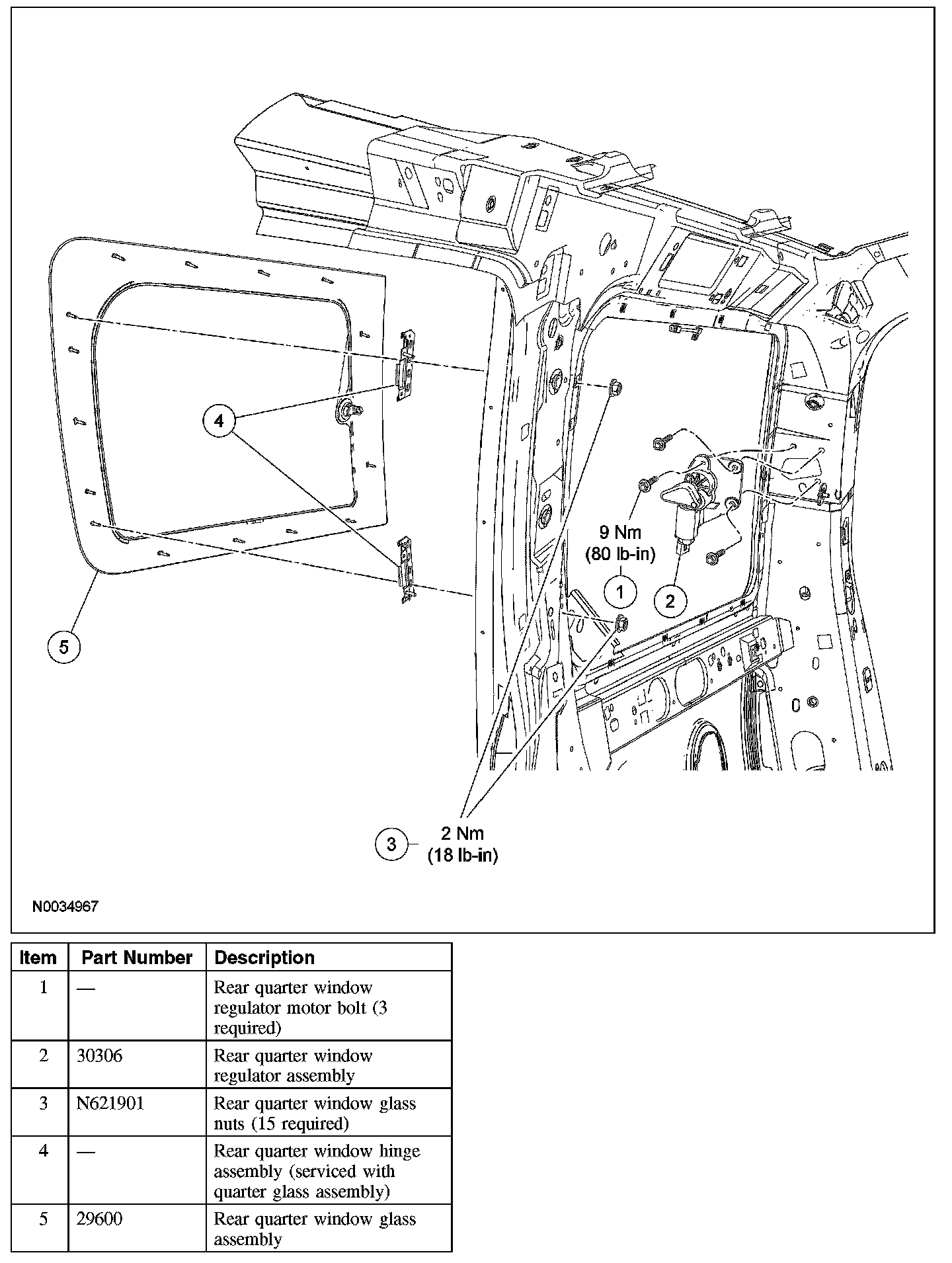 4

9 Nm
(80 lb-in)

1

2

5

3

2 Nm
(18 lb-in)

N0034967

| Item | Part Number | Description |
|---|---|---|
| 1 | — | Rear quarter window regulator motor bolt (3 required) |
| 2 | 30306 | Rear quarter window regulator assembly |
| 3 | N621901 | Rear quarter window glass nuts (15 required) |
| 4 | — | Rear quarter window hinge assembly (serviced with quarter glass assembly) |
| 5 | 29600 | Rear quarter window glass assembly |