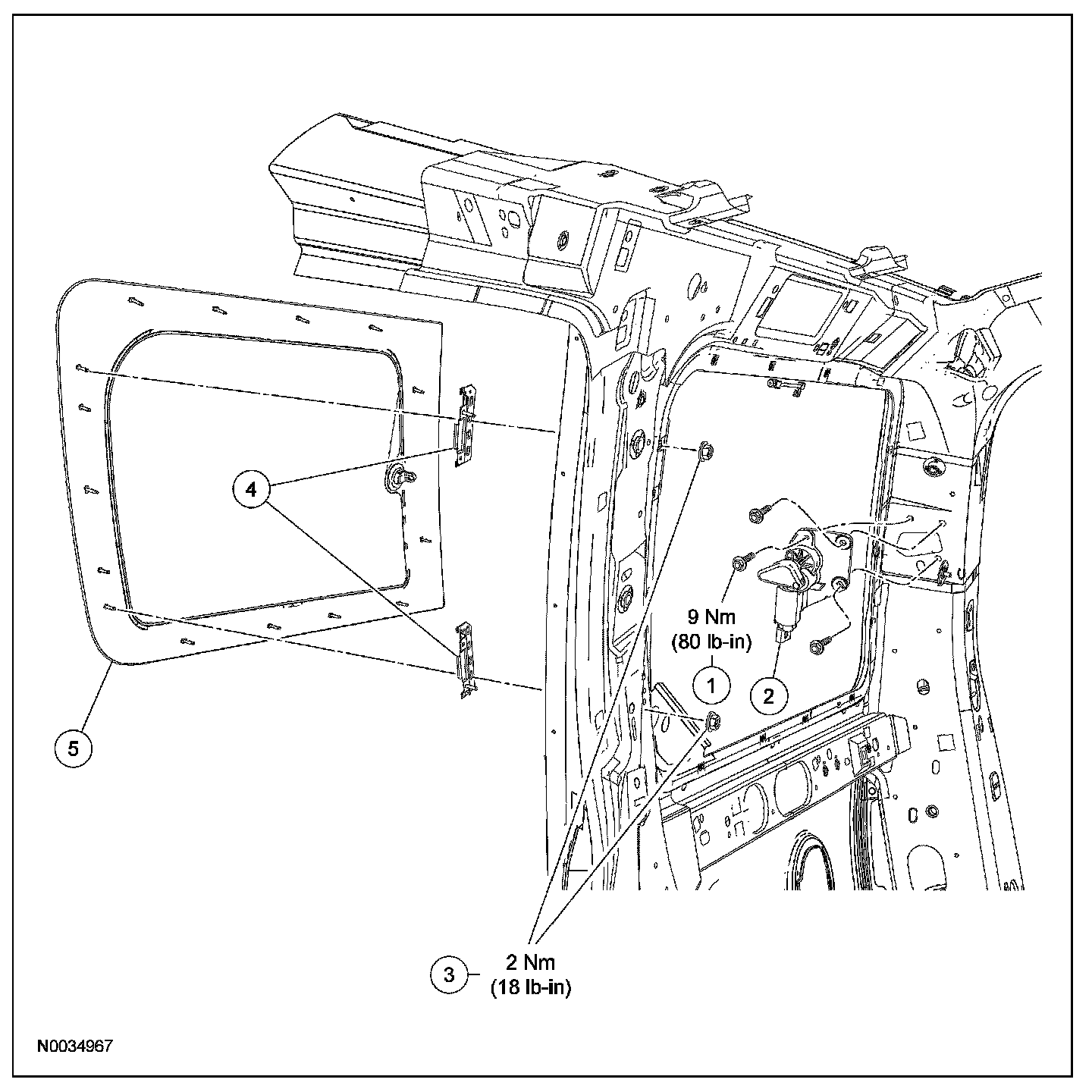 4

9 Nm
(80 lb-in)

1

2

5

3

2 Nm
(18 lb-in)

N0034967