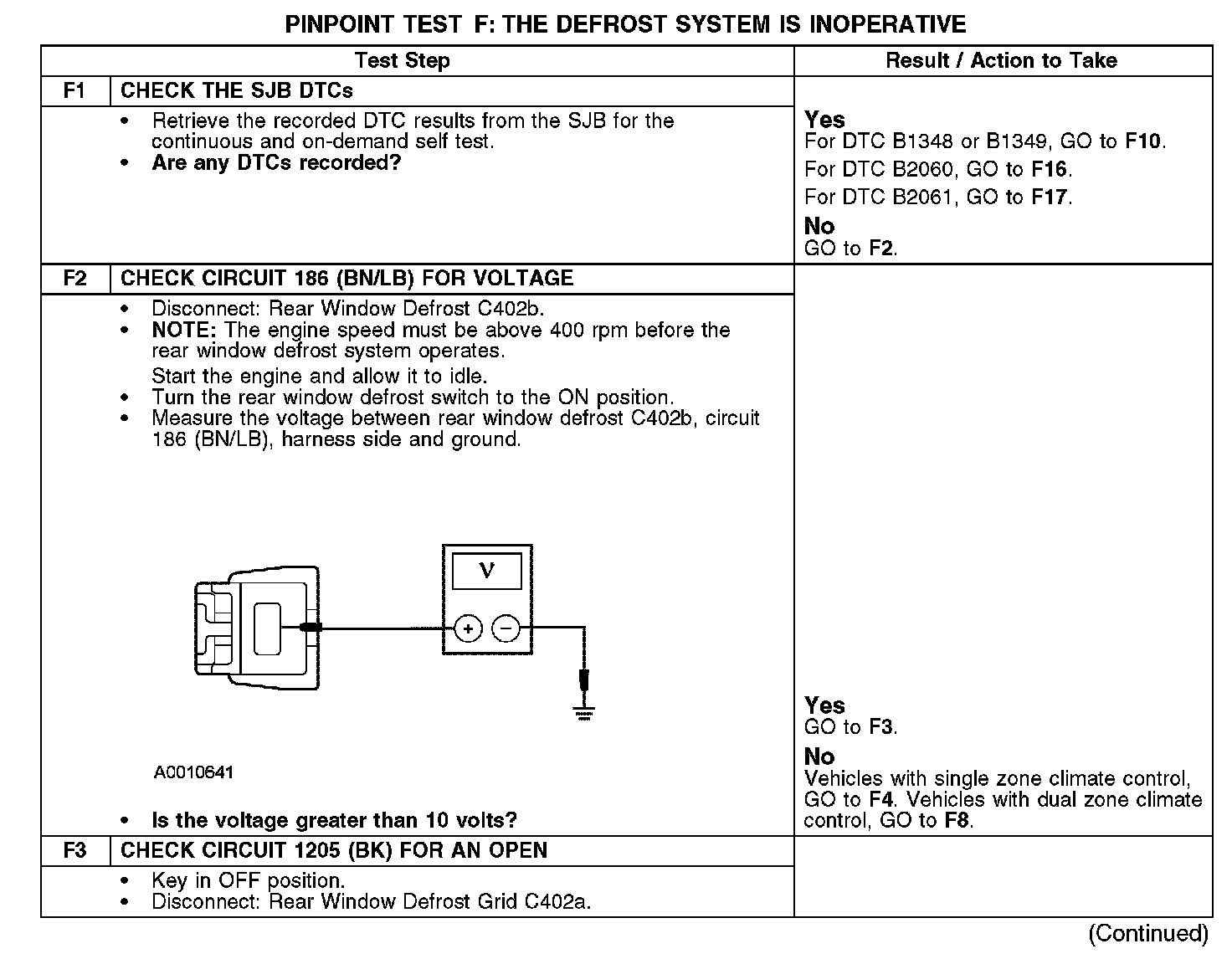 PINPOINT TEST F: THE DEFROST SYSTEM IS INOPERATIVE

| | Test Step | Result / Action to Take |
|---|---|---|
| F1 | CHECK THE SJB DTCs | |
| | • Retrieve the recorded DTC results from the SJB for the continuous and on-demand self test. • Are any DTCs recorded? | Yes For DTC B1348 or B1349, GO to F10. For DTC B2060, GO to F16. For DTC B2061, GO to F17. No GO to F2. |
| F2 | CHECK CIRCUIT 186 (BN/LB) FOR VOLTAGE | |
| | • Disconnect: Rear Window Defrost C402b. • NOTE: The engine speed must be above 400 rpm before the rear window defrost system operates. Start the engine and allow it to idle. • Turn the rear window defrost switch to the ON position. • Measure the voltage between rear window defrost C402b, circuit 186 (BN/LB), harness side and ground. V + − A0010641 • Is the voltage greater than 10 volts? | Yes GO to F3. No Vehicles with single zone climate control, GO to F4. Vehicles with dual zone climate control, GO to F8. |
| F3 | CHECK CIRCUIT 1205 (BK) FOR AN OPEN | |
| | • Key in OFF position. • Disconnect: Rear Window Defrost Grid C402a. | |

(Continued)