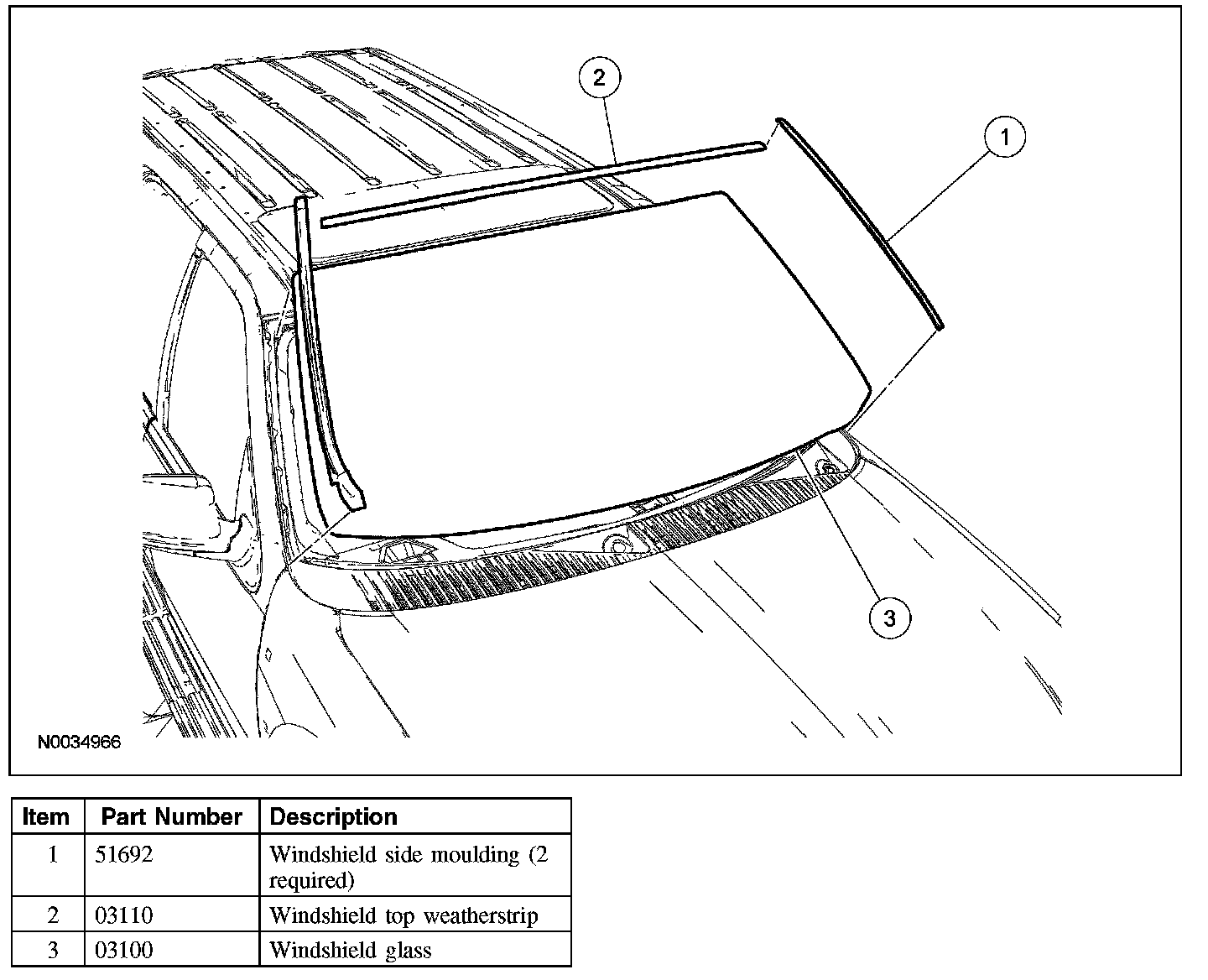 2

1

3

N0034966

| Item | Part Number | Description |
|---|---|---|
| 1 | 51692 | Windshield side moulding (2 required) |
| 2 | 03110 | Windshield top weatherstrip |
| 3 | 03100 | Windshield glass |